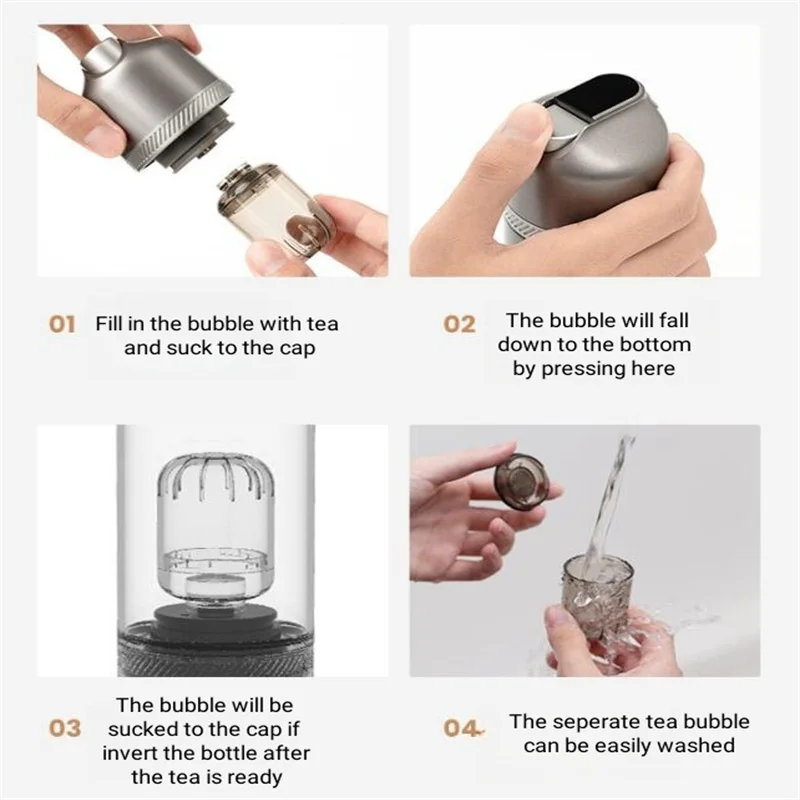 01 Fill in the bubble with tea and suck to the cap

02 The bubble will fall down to the bottom by pressing here

03 The bubble will be sucked to the cap if invert the bottle after the tea is ready

04 The seperate tea bubble can be easily washed