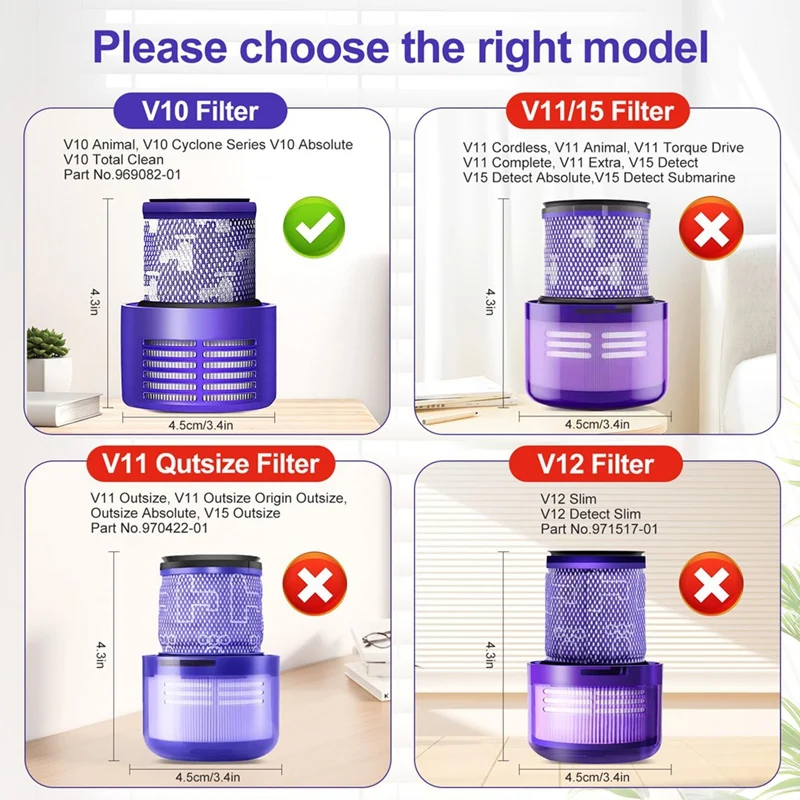 Please choose the right model

V10 Filter

V10 Animal, V10 Cyclone Series V10 Absolute
V10 Total Clean
Part No.969082-01

4.3in

4.5cm/3.4in

V11/15 Filter

V11 Cordless, V11 Animal, V11 Torque Drive
V11 Complete, V11 Extra, V15 Detect
V15 Detect Absolute,V15 Detect Submarine

4.3in

4.5cm/3.4in

V11 Qutsize Filter

V11 Outsize, V11 Outsize Origin Outsize,
Outsize Absolute, V15 Outsize
Part No.970422-01

4.3in

4.5cm/3.4in

V12 Filter

V12 Slim
V12 Detect Slim
Part No.971517-01

4.3in

4.5cm/3.4in