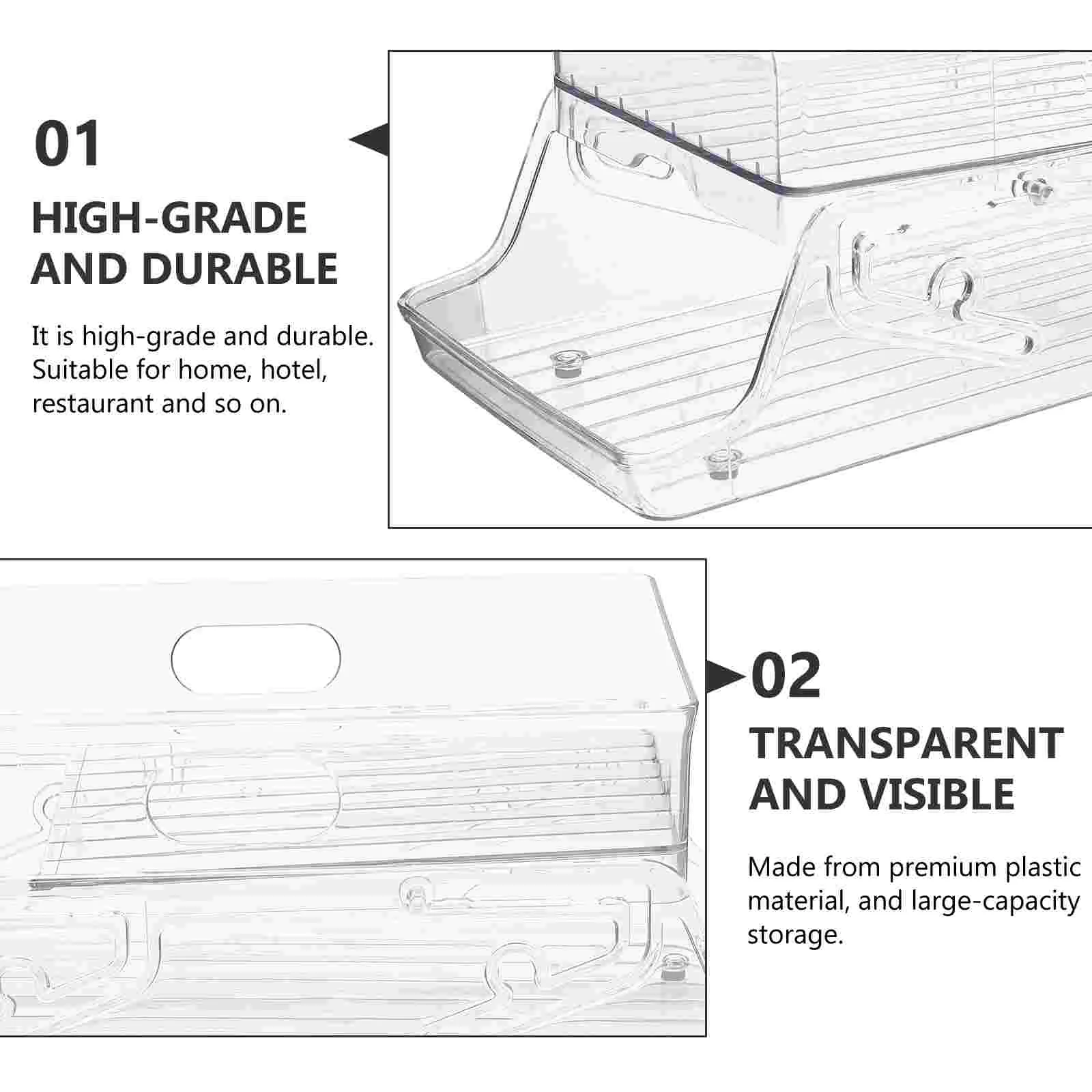 01

HIGH-GRADE AND DURABLE

It is high-grade and durable. Suitable for home, hotel, restaurant and so on.

02

TRANSPARENT AND VISIBLE

Made from premium plastic material, and large-capacity storage.