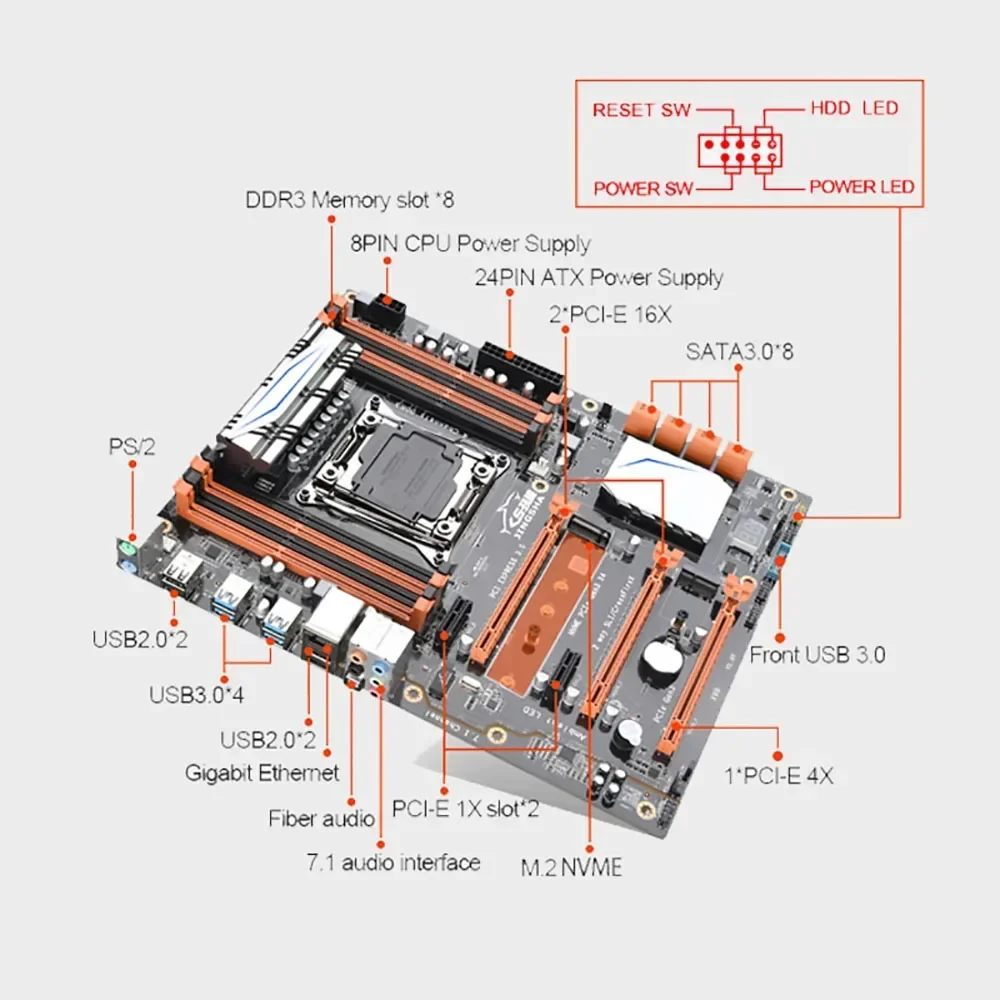 RESET SW
HDD LED
POWER SW
POWER LED

DDR3 Memory slot *8
8PIN CPU Power Supply
24PIN ATX Power Supply
2*PCI-E 16X
SATA3.0*8
PS/2
JINGSHA
USB2.0*2
USB3.0*4
USB2.0*2
Gigabit Ethernet
Fiber audio
7.1 audio interface
PCI-E 1X slot*2
M.2 NVME
Front USB 3.0
1*PCI-E 4X