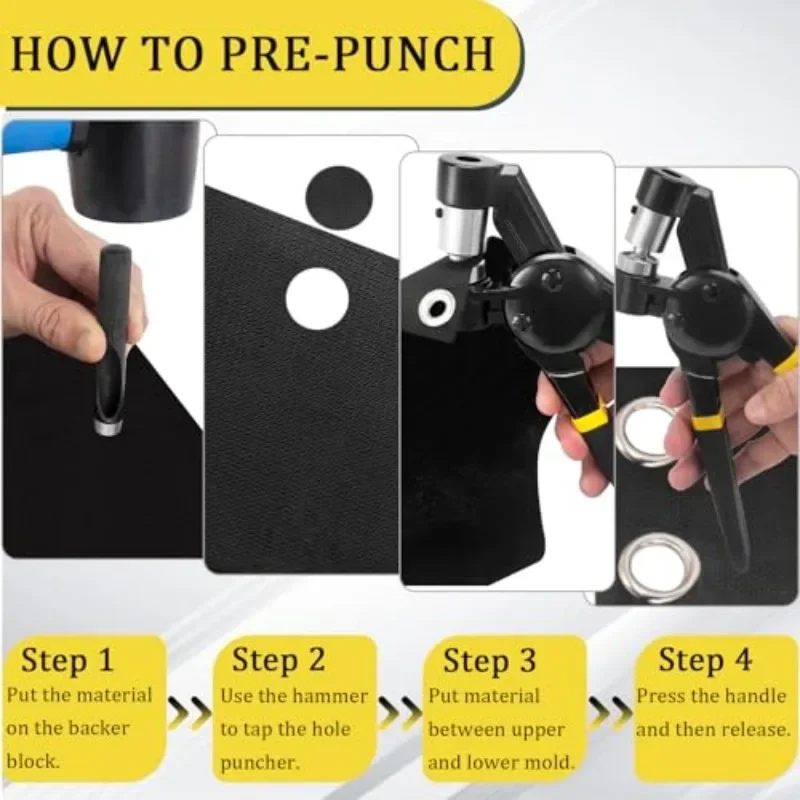 HOW TO PRE-PUNCH

Step 1
Put the material on the backer block.

Step 2
Use the hammer to tap the hole puncher.

Step 3
Put material between upper and lower mold.

Step 4
Press the handle and then release.