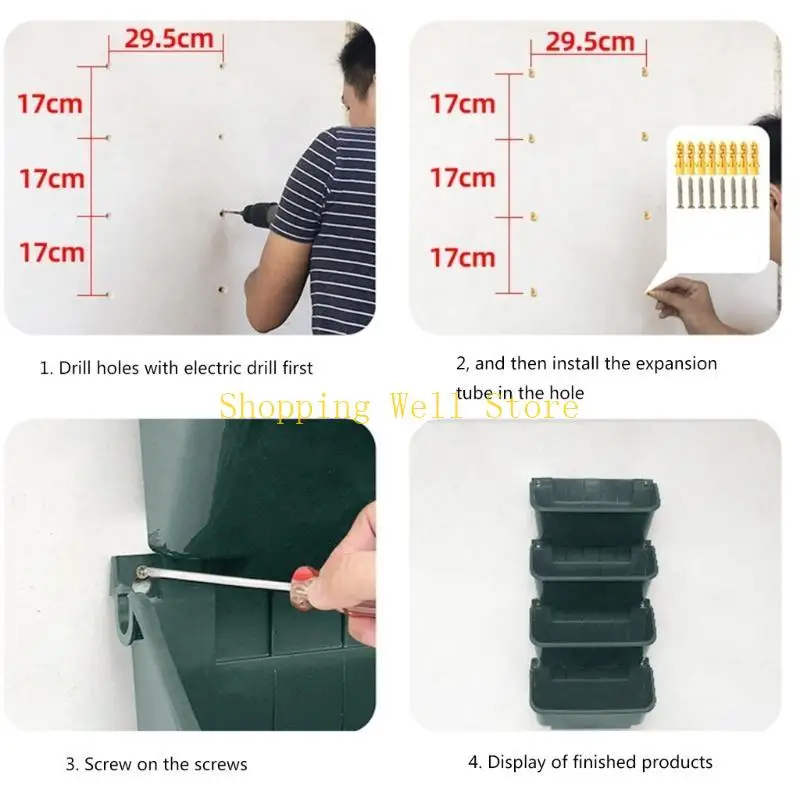 29.5cm
17cm
17cm
17cm

29.5cm
17cm
17cm
17cm

1. Drill holes with electric drill first

2, and then install the expansion tube in the hole

Shopping Well Store

3. Screw on the screws

4. Display of finished products