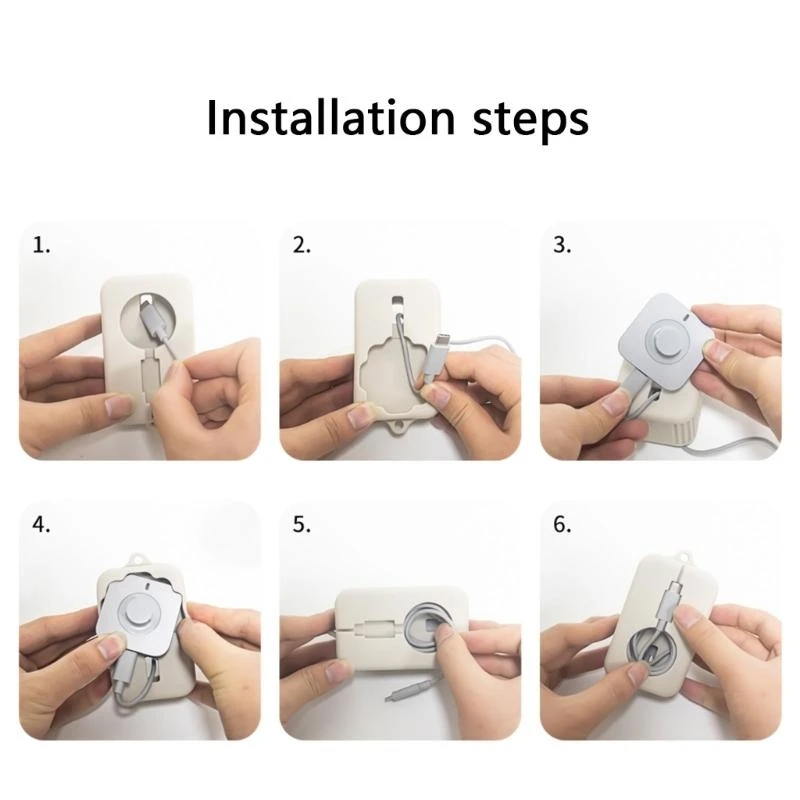 Installation steps

1.

2.

3.

4.

5.

6.