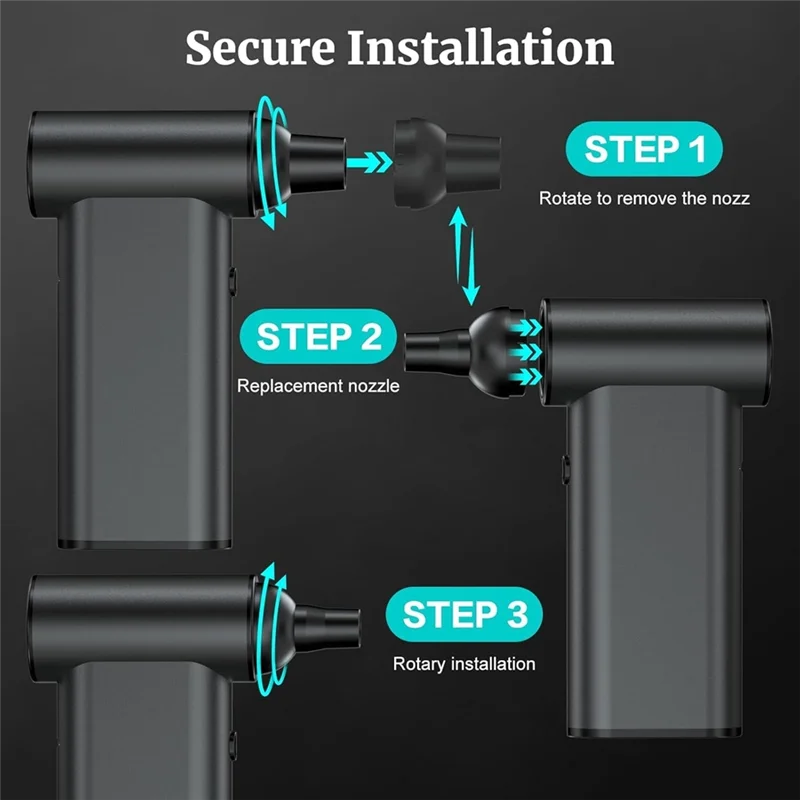 Secure Installation

STEP 1

Rotate to remove the nozz

STEP 2

Replacement nozzle

STEP 3

Rotary installation