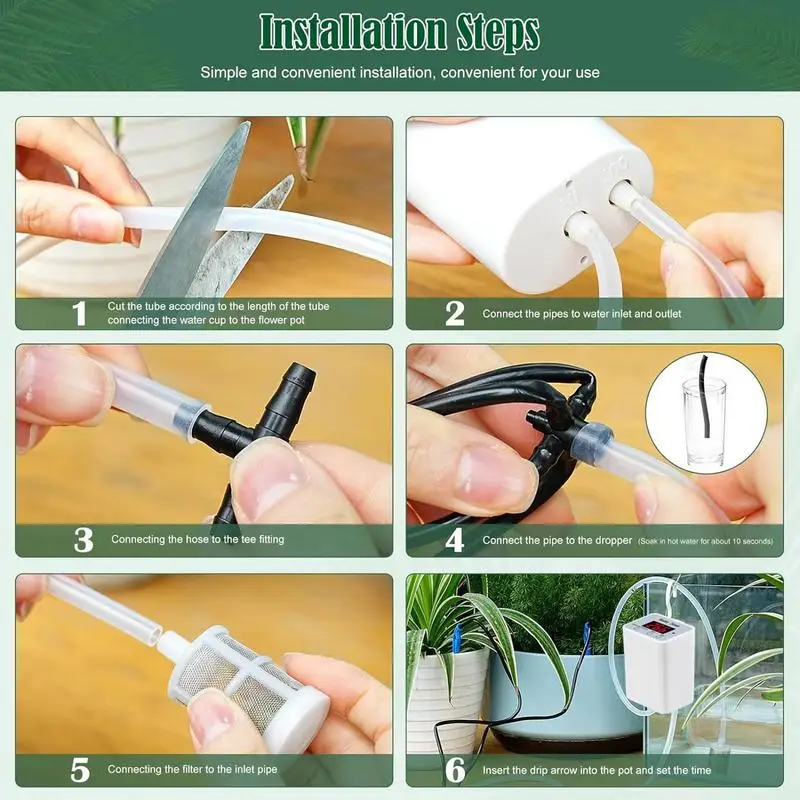 Installation Steps

Simple and convenient installation, convenient for your use

1 Cut the tube according to the length of the tube connecting the water cup to the flower pot

2 Connect the pipes to water inlet and outlet

3 Connecting the hose to the tee fitting

4 Connect the pipe to the dropper (Soak in hot water for about 10 seconds)

5 Connecting the filter to the inlet pipe

6 Insert the drip arrow into the pot and set the time