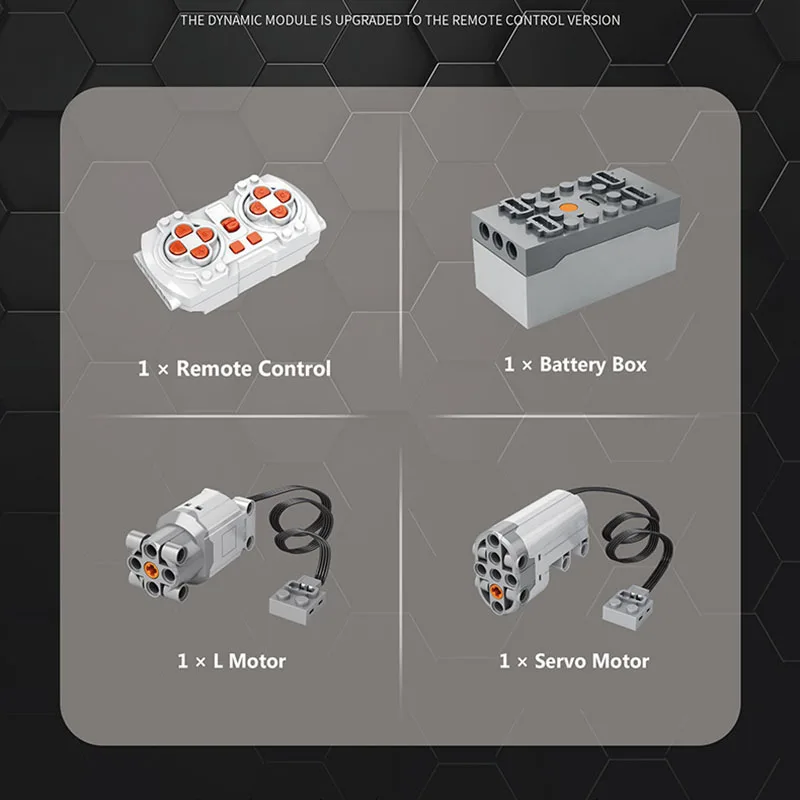 THE DYNAMIC MODULE IS UPGRADED TO THE REMOTE CONTROL VERSION

1 × Remote Control

1 × Battery Box

1 × L Motor

1 × Servo Motor