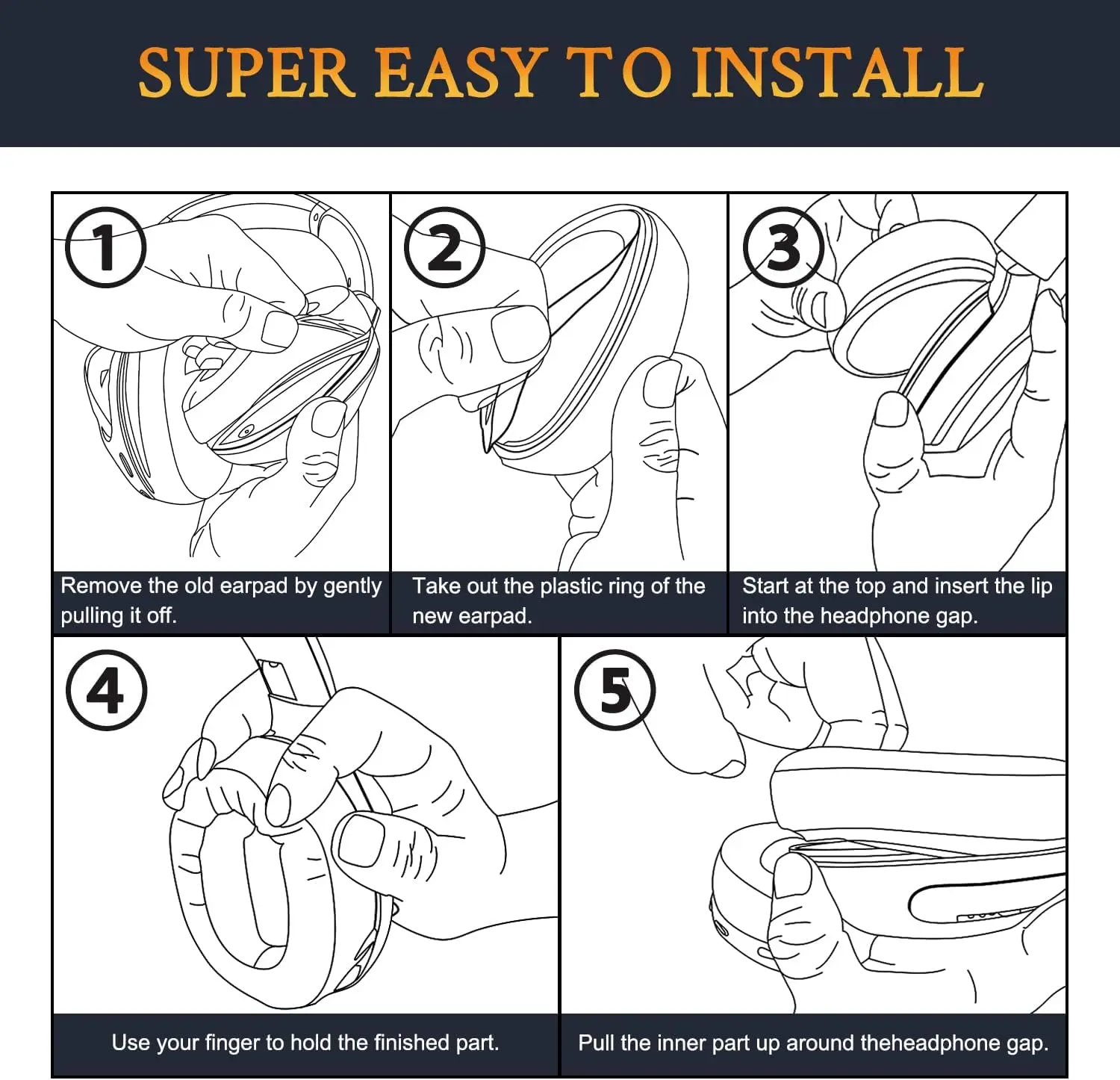 SUPER EASY TO INSTALL

1

Remove the old earpad by gently pulling it off.

2

Take out the plastic ring of the new earpad.

3

Start at the top and insert the lip into the headphone gap.

4

Use your finger to hold the finished part.

5

Pull the inner part up around theheadphone gap.