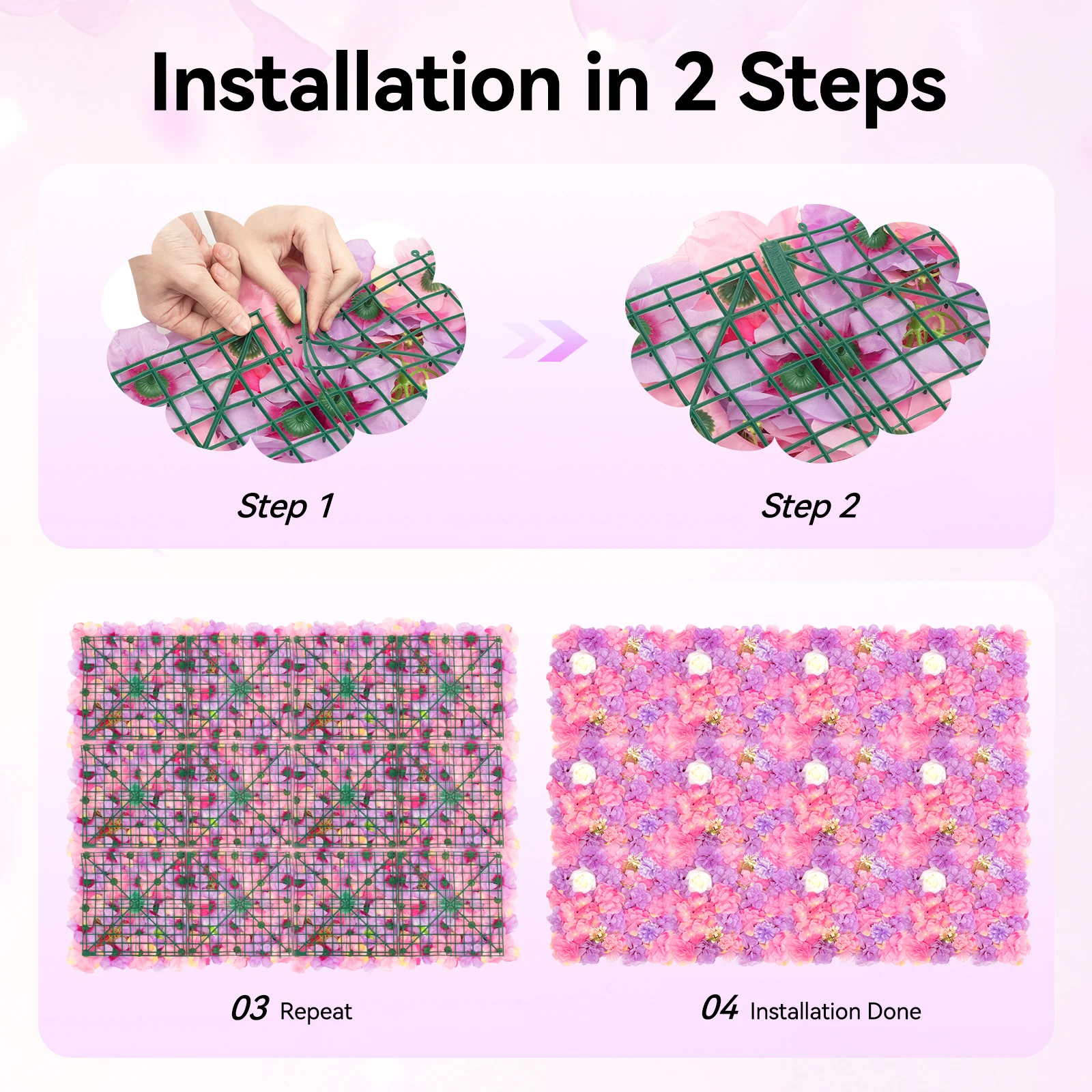 Installation in 2 Steps

Step 1

Step 2

03 Repeat

04 Installation Done