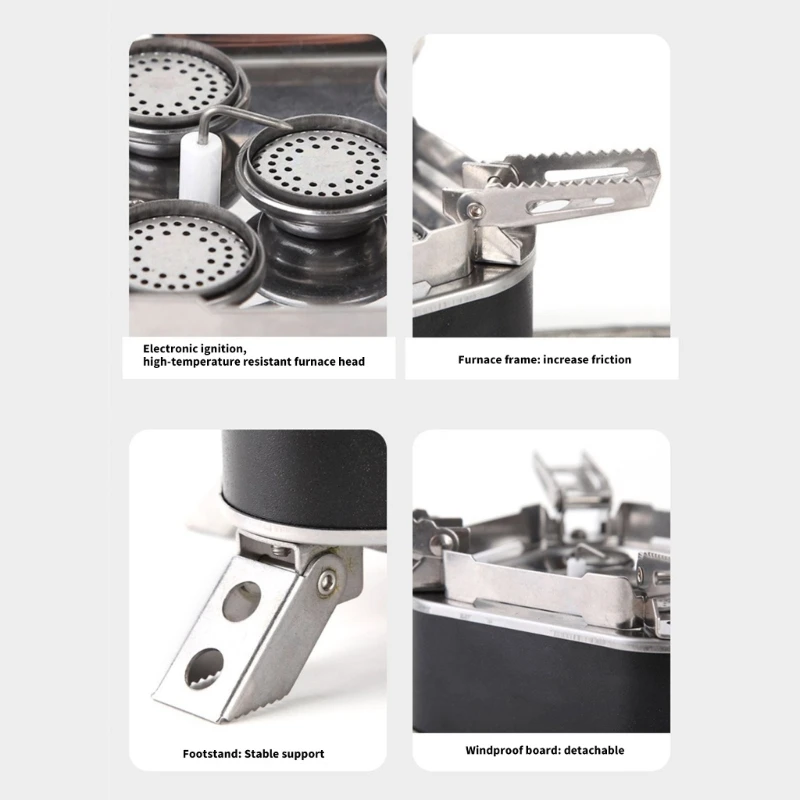 Electronic ignition,
high-temperature resistant furnace head

Furnace frame: increase friction

Footstand: Stable support

Windproof board: detachable