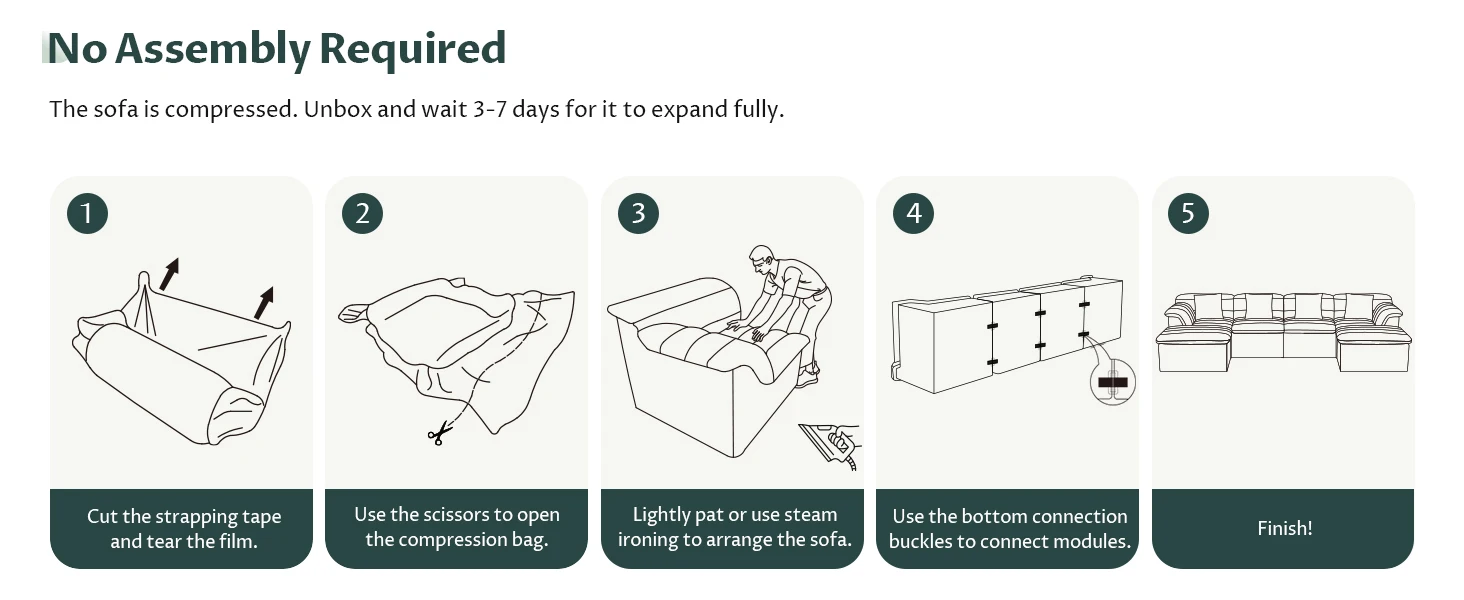 No Assembly Required

The sofa is compressed. Unbox and wait 3-7 days for it to expand fully.

1

Cut the strapping tape and tear the film.

2

Use the scissors to open the compression bag.

3

Lightly pat or use steam ironing to arrange the sofa.

4

Use the bottom connection buckles to connect modules.

5

Finish!