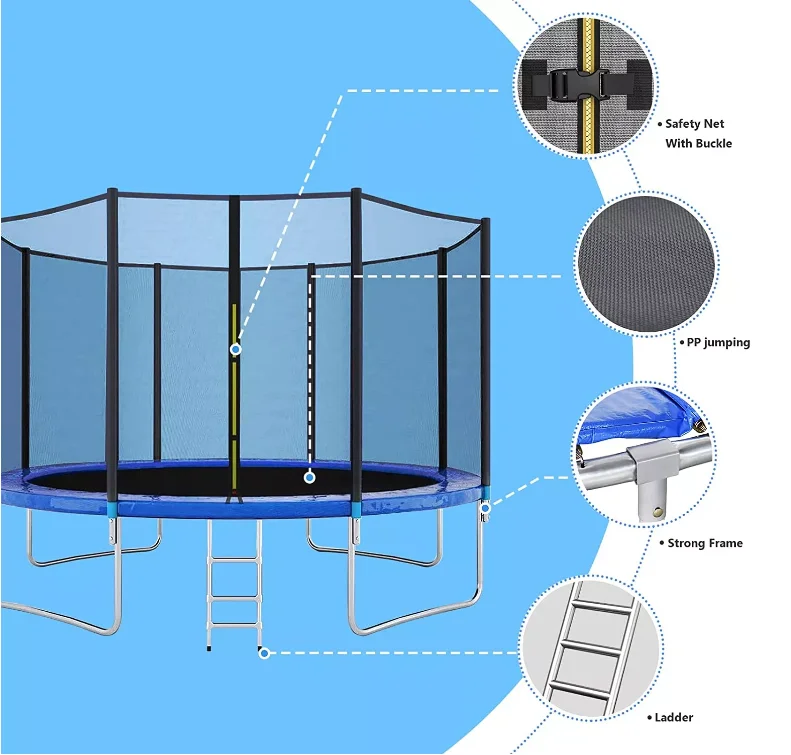 • Safety Net With Buckle

• PP jumping

• Strong Frame

• Ladder