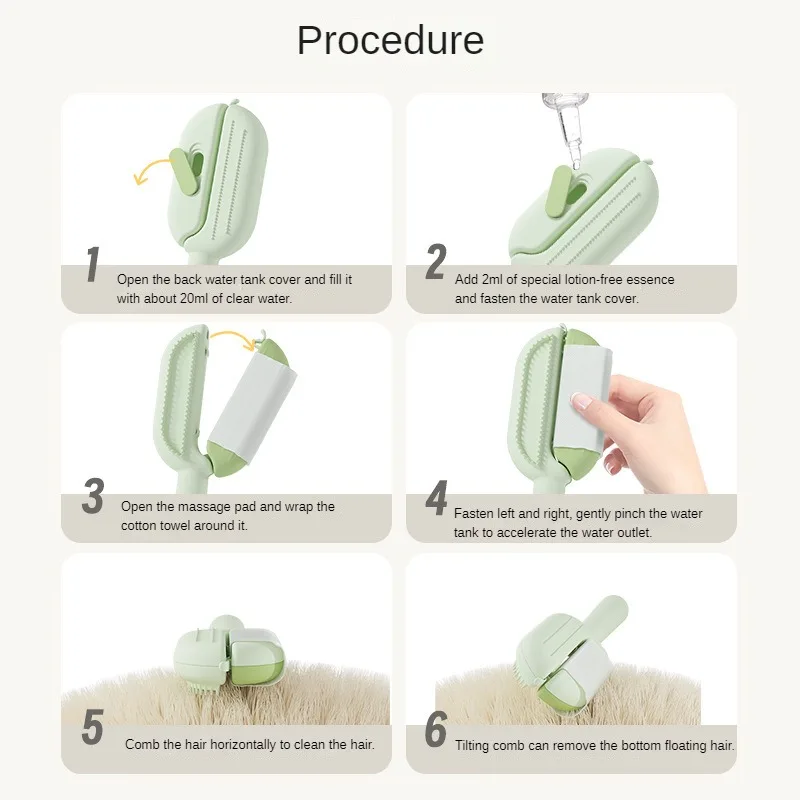 Procedure

1 Open the back water tank cover and fill it with about 20ml of clear water.

2 Add 2ml of special lotion-free essence and fasten the water tank cover.

3 Open the massage pad and wrap the cotton towel around it.

4 Fasten left and right, gently pinch the water tank to accelerate the water outlet.

5 Comb the hair horizontally to clean the hair.

6 Tilting comb can remove the bottom floating hair.