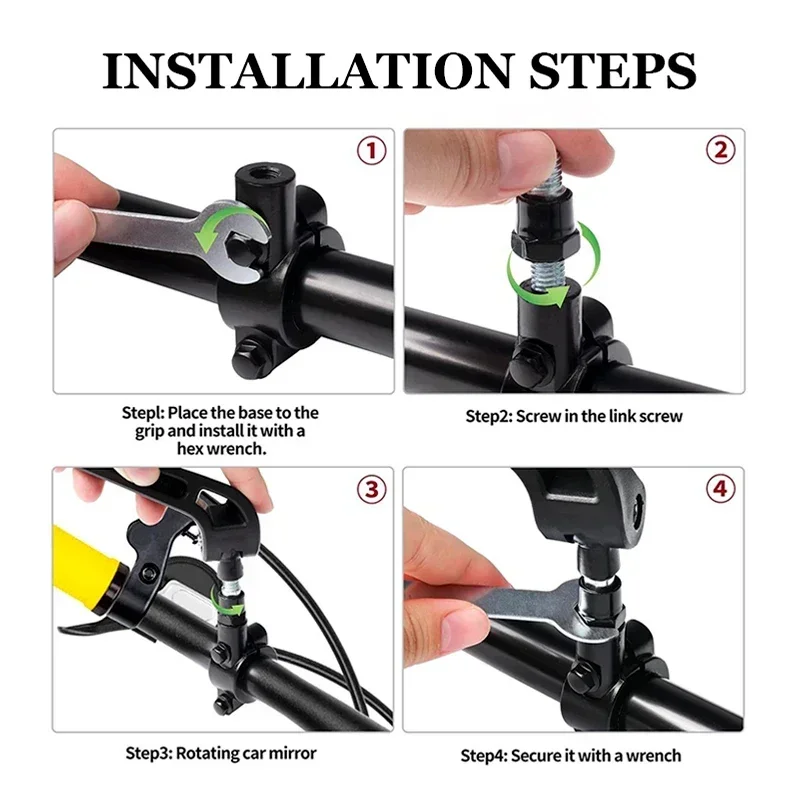 INSTALLATION STEPS

1

Stepl: Place the base to the grip and install it with a hex wrench.

2

Step2: Screw in the link screw

3

Step3: Rotating car mirror

4

Step4: Secure it with a wrench