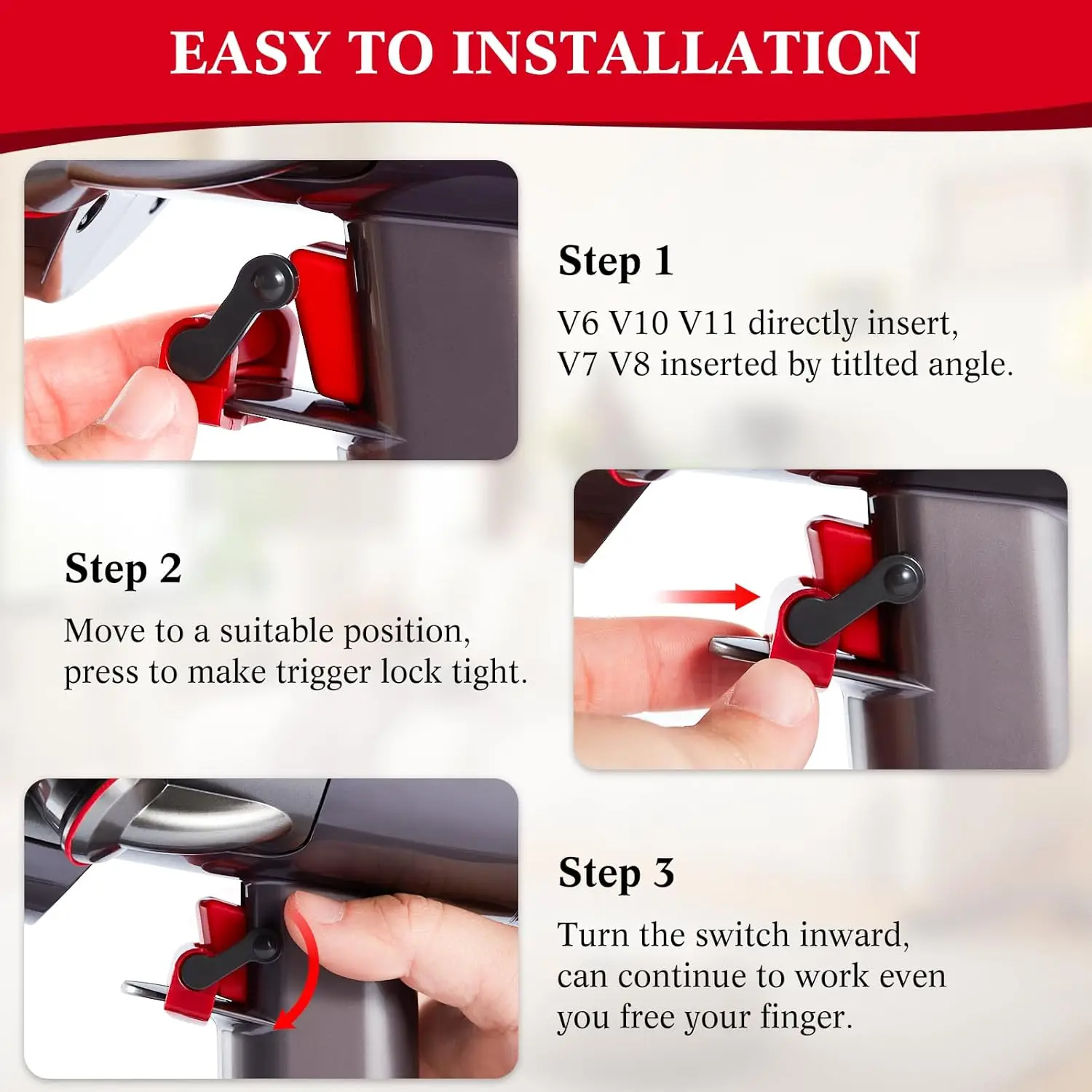 EASY TO INSTALLATION

Step 1

V6 V10 V11 directly insert, V7 V8 inserted by titlted angle.

Step 2

Move to a suitable position, press to make trigger lock tight.

Step 3

Turn the switch inward, can continue to work even you free your finger.