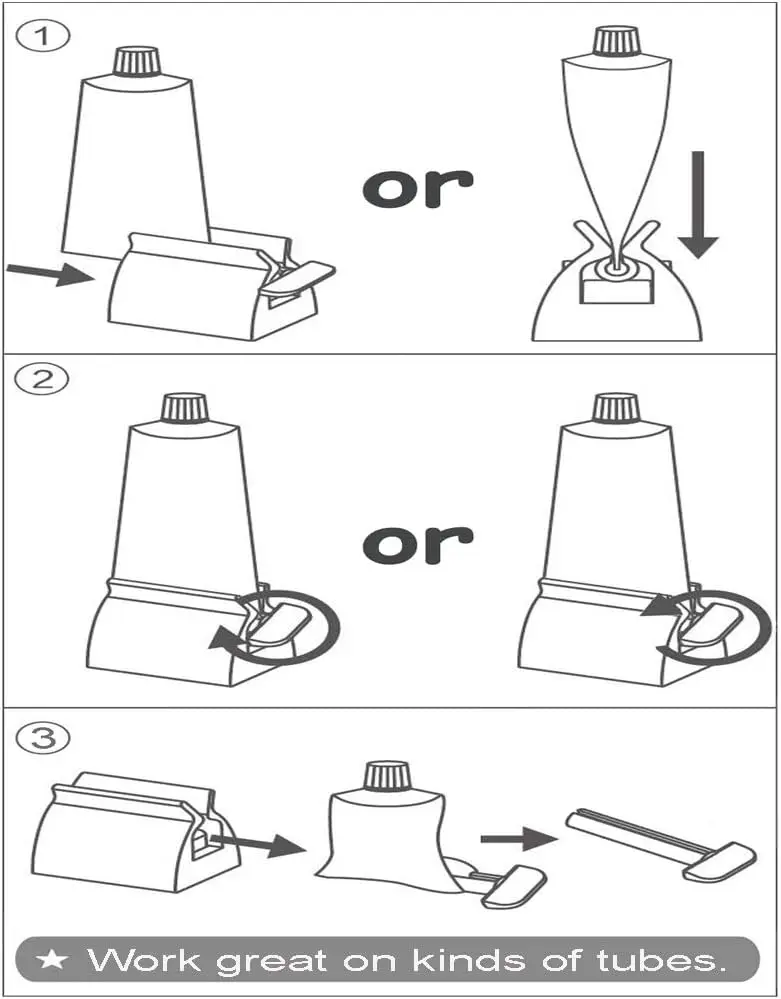 ①

or

②

or

③

★ Work great on kinds of tubes.