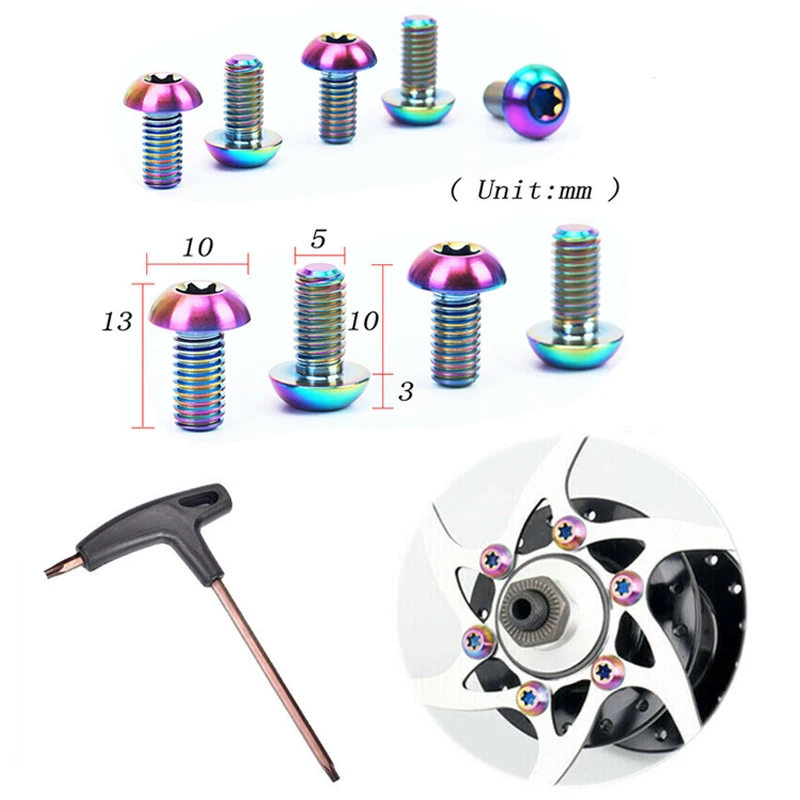 ( Unit:mm )

10

5

13

10

3