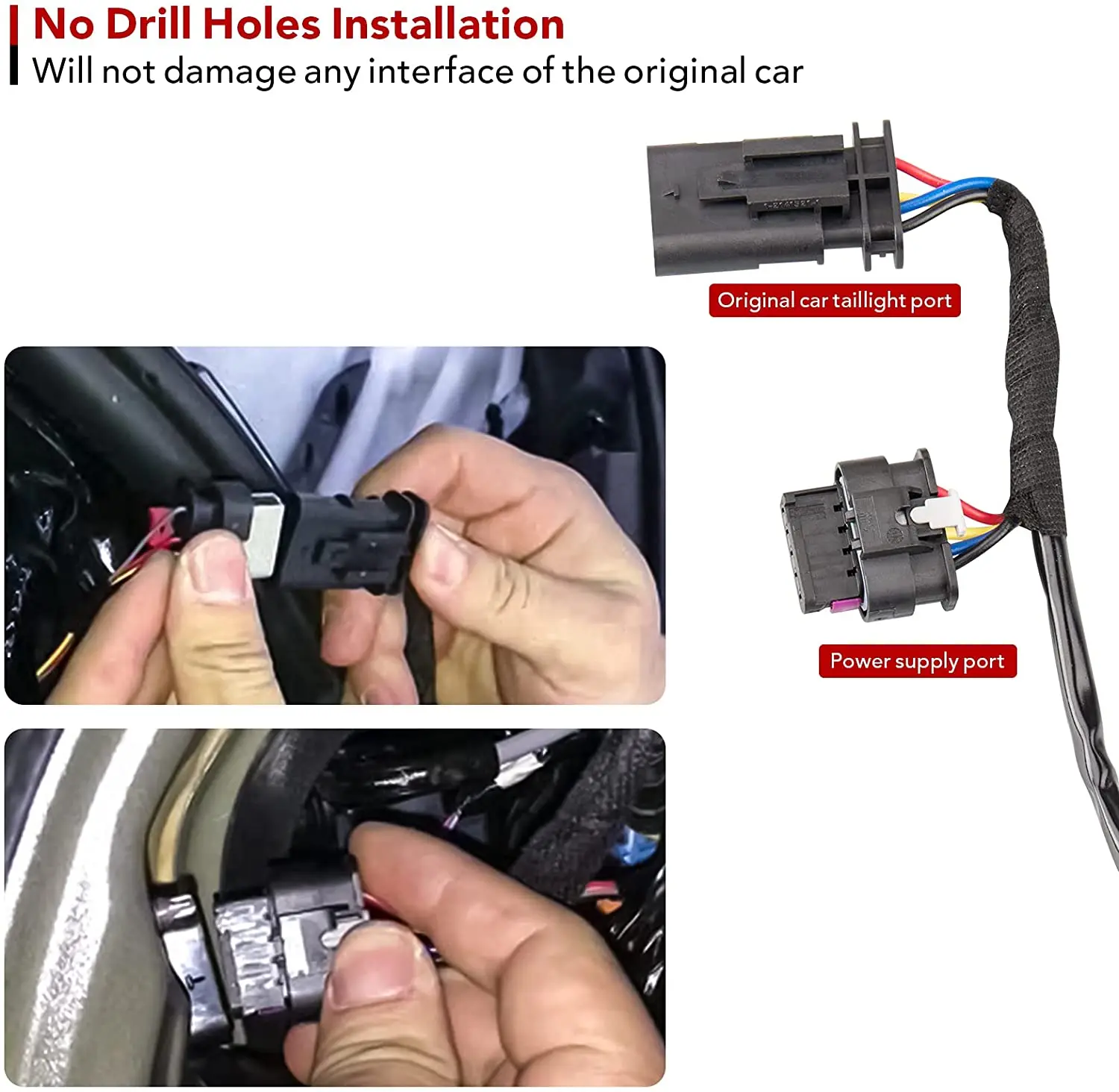 No Drill Holes Installation
Will not damage any interface of the original car

Original car taillight port

Power supply port