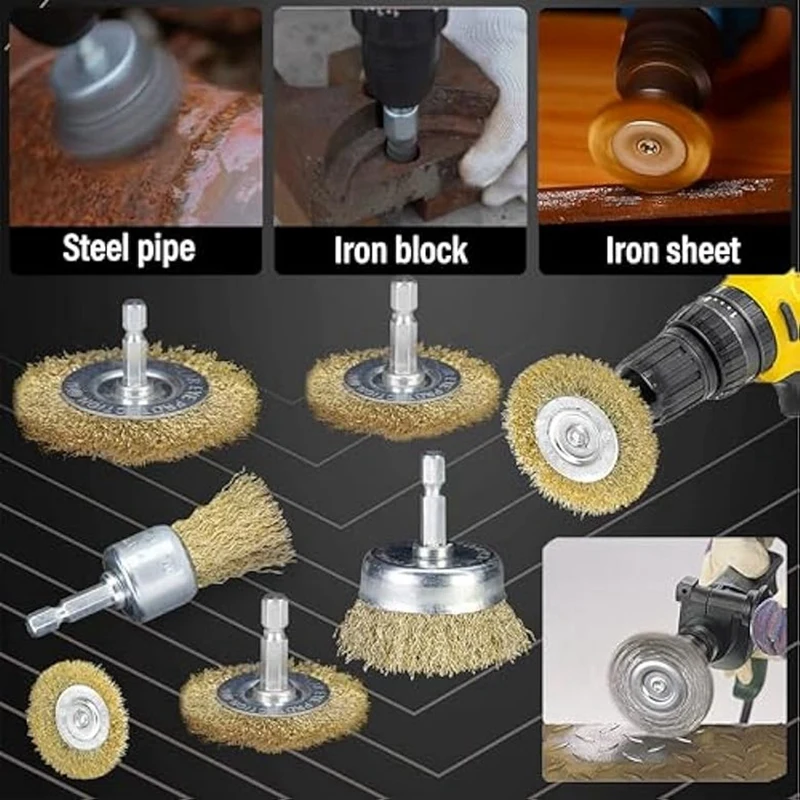 Steel pipe

Iron block

Iron sheet