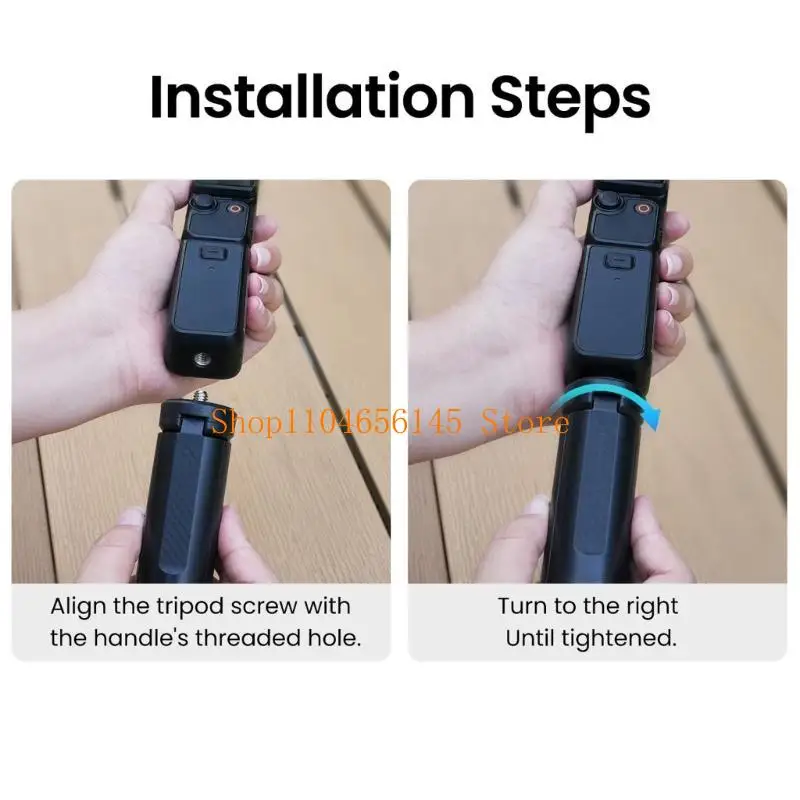 Installation Steps

Shop1104656145 Store

Align the tripod screw with the handle's threaded hole.

Turn to the right Until tightened.