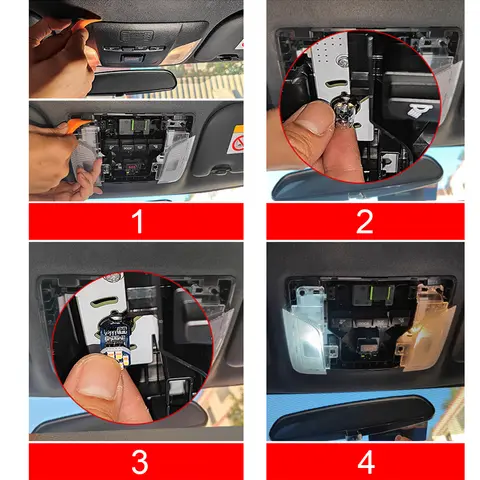 1

2

3

4