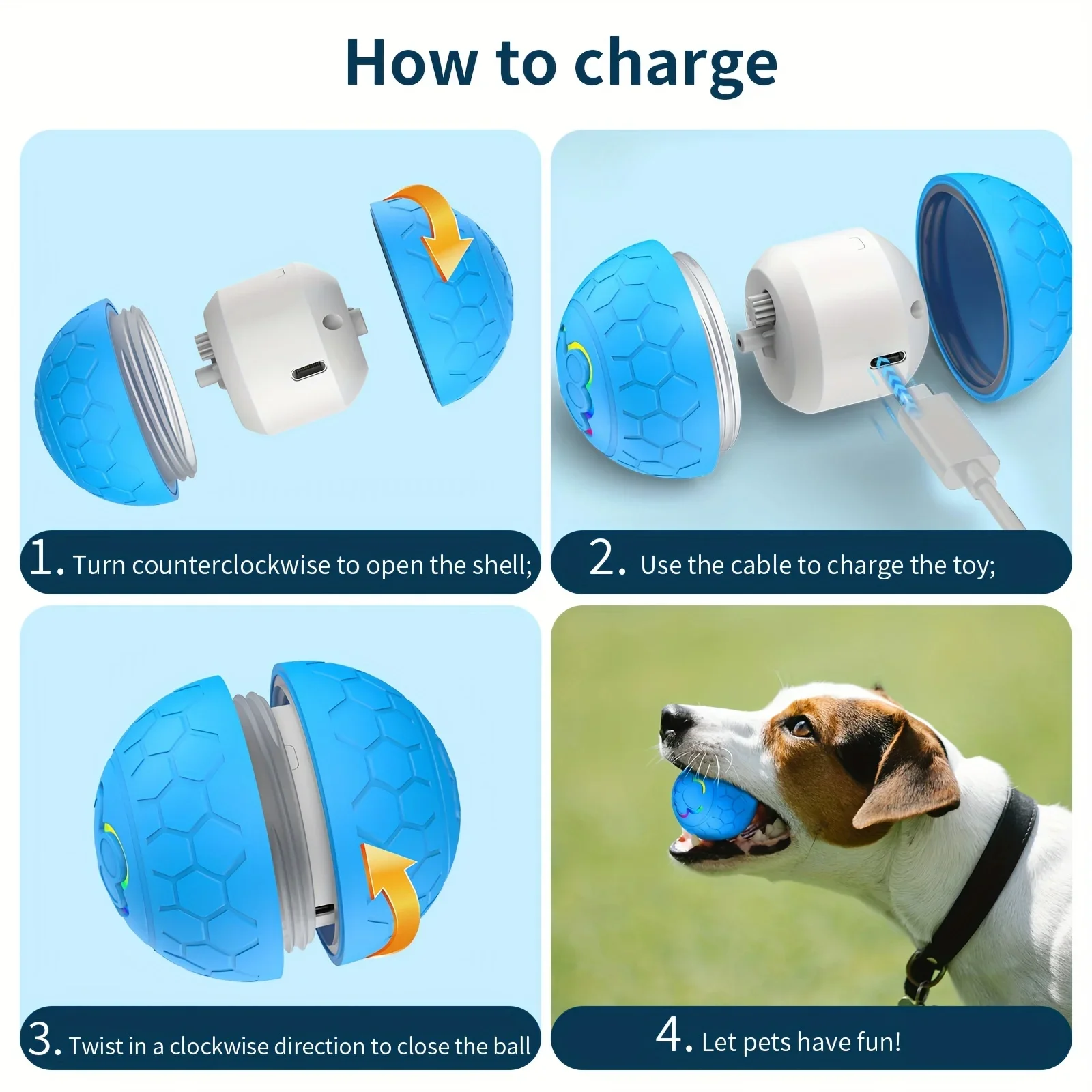 How to charge

1. Turn counterclockwise to open the shell;

2. Use the cable to charge the toy;

3. Twist in a clockwise direction to close the ball

4. Let pets have fun!