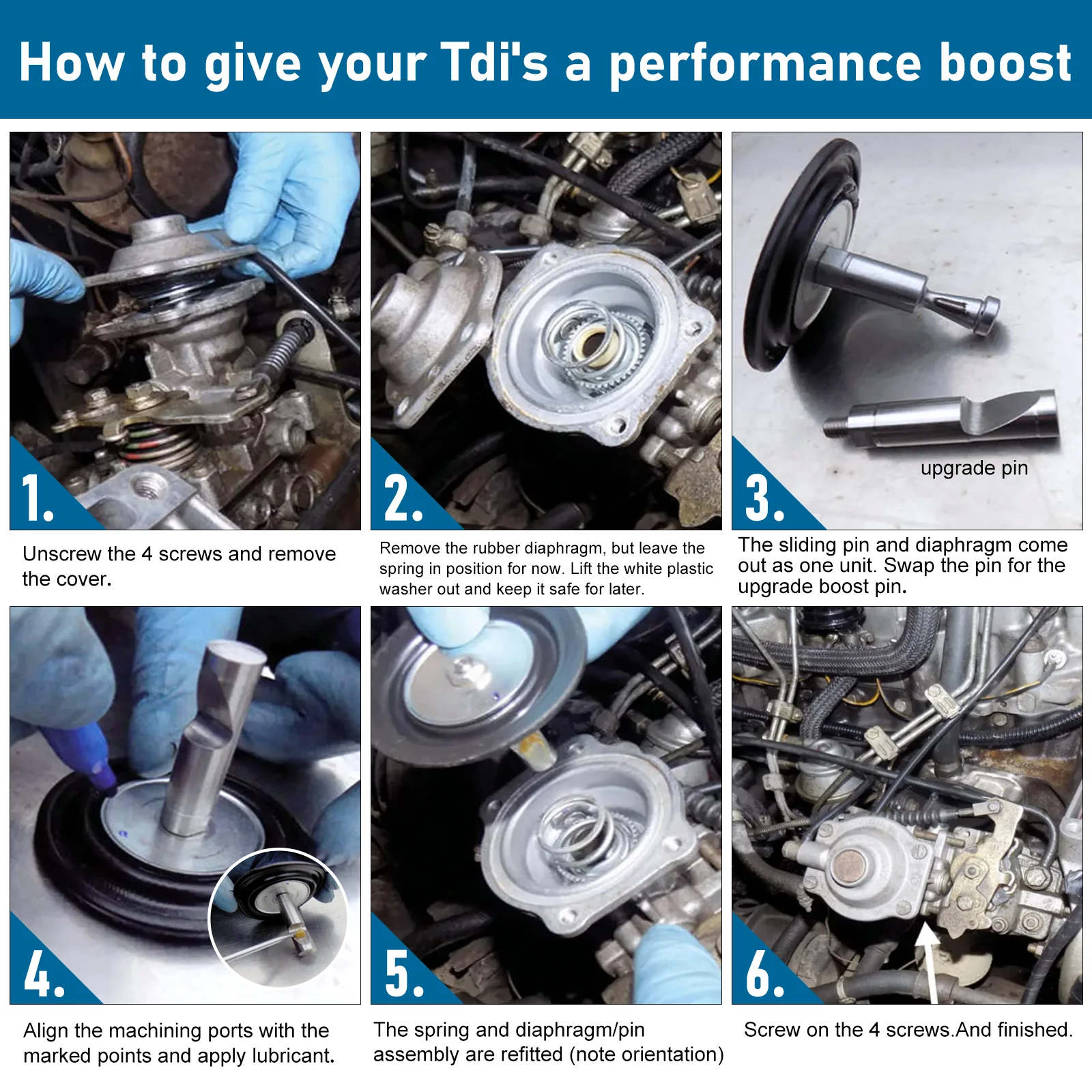 How to give your Tdi's a performance boost

1.

Unscrew the 4 screws and remove the cover.

2.

Remove the rubber diaphragm, but leave the spring in position for now. Lift the white plastic washer out and keep it safe for later.

upgrade pin

3.

The sliding pin and diaphragm come out as one unit. Swap the pin for the upgrade boost pin.

4.

Align the machining ports with the marked points and apply lubricant.

5.

The spring and diaphragm/pin assembly are refitted (note orientation)

6.

Screw on the 4 screws.And finished.