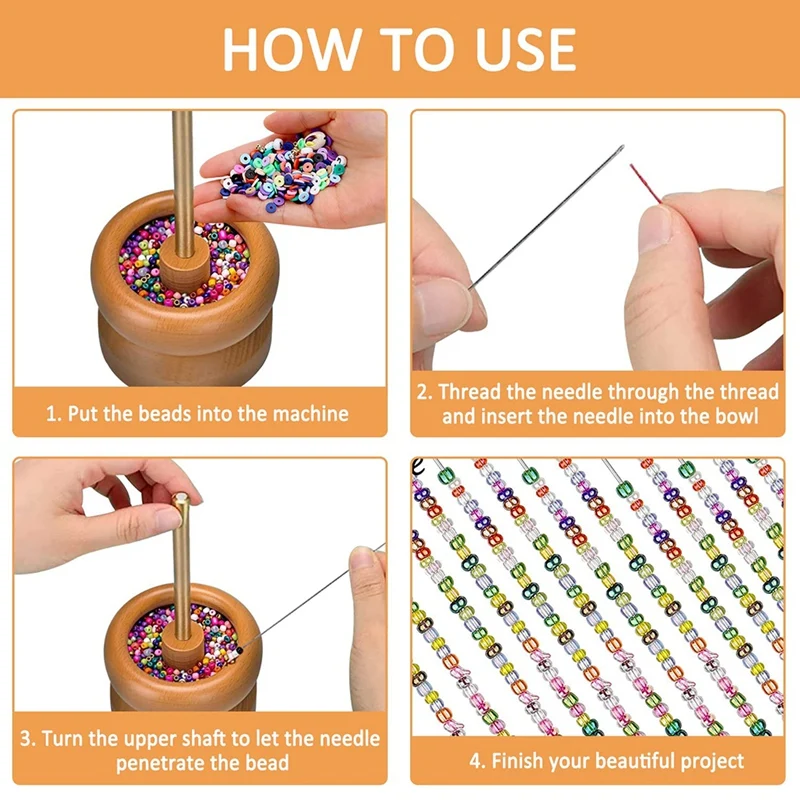 HOW TO USE

1. Put the beads into the machine

2. Thread the needle through the thread and insert the needle into the bowl

3. Turn the upper shaft to let the needle penetrate the bead

4. Finish your beautiful project