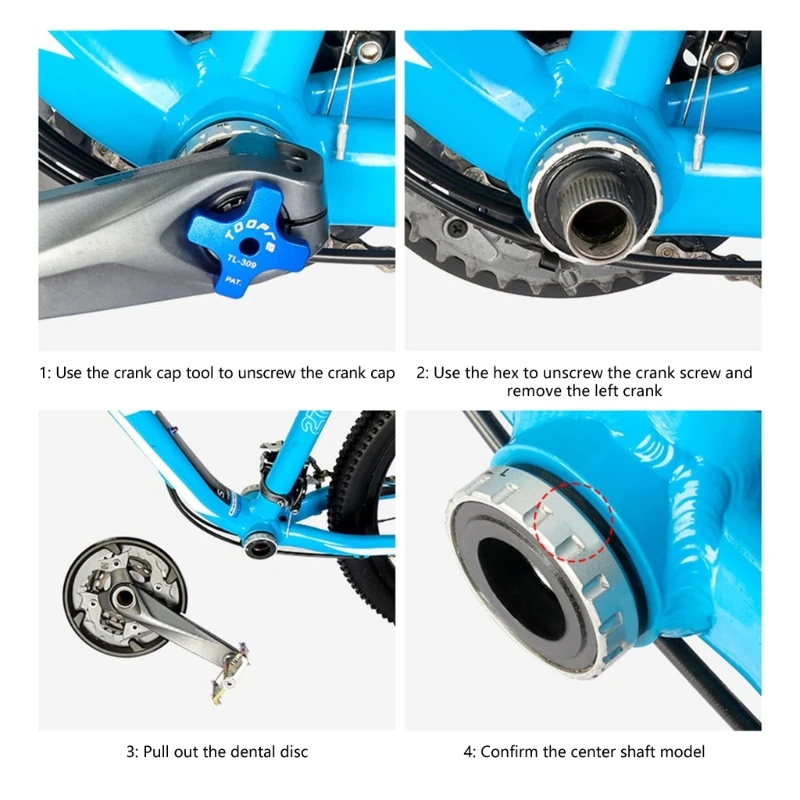 TOOPRE
TL-309
PAT.

1: Use the crank cap tool to unscrew the crank cap

2: Use the hex to unscrew the crank screw and remove the left crank

3: Pull out the dental disc

4: Confirm the center shaft model