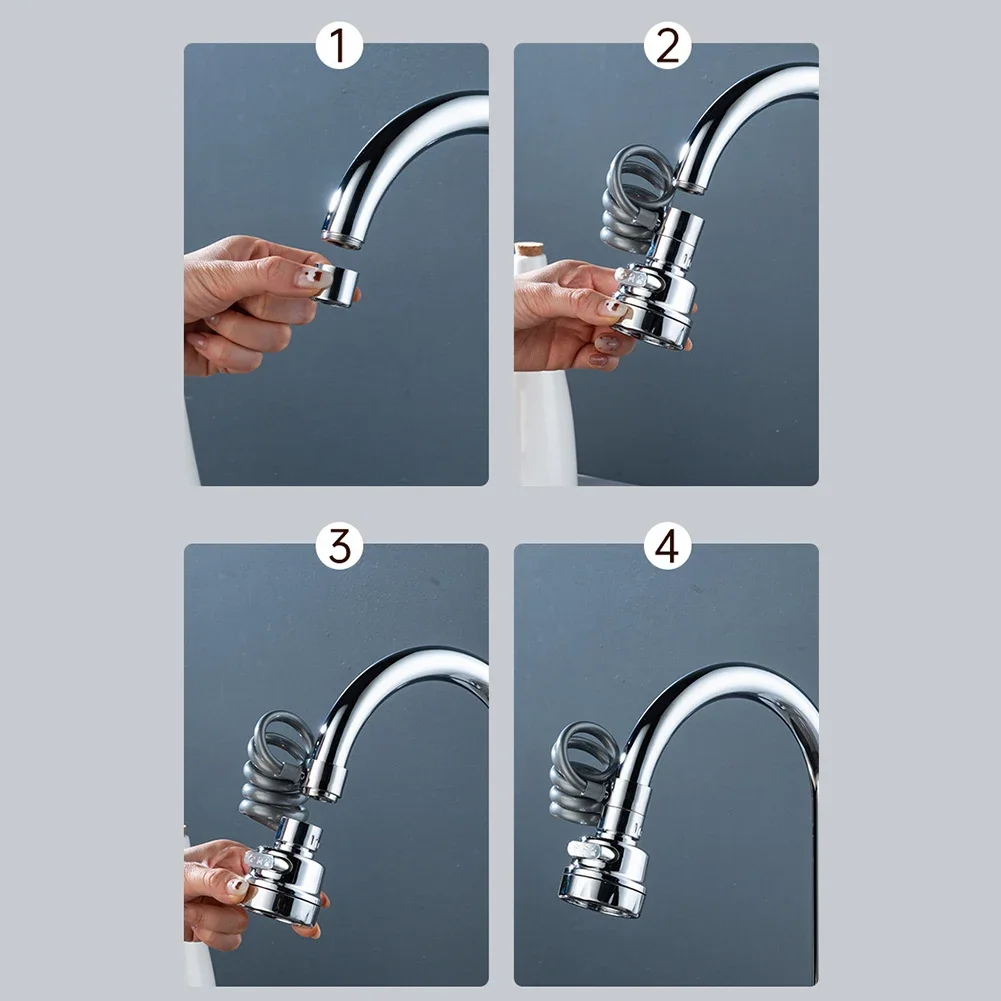 1

2

3

4