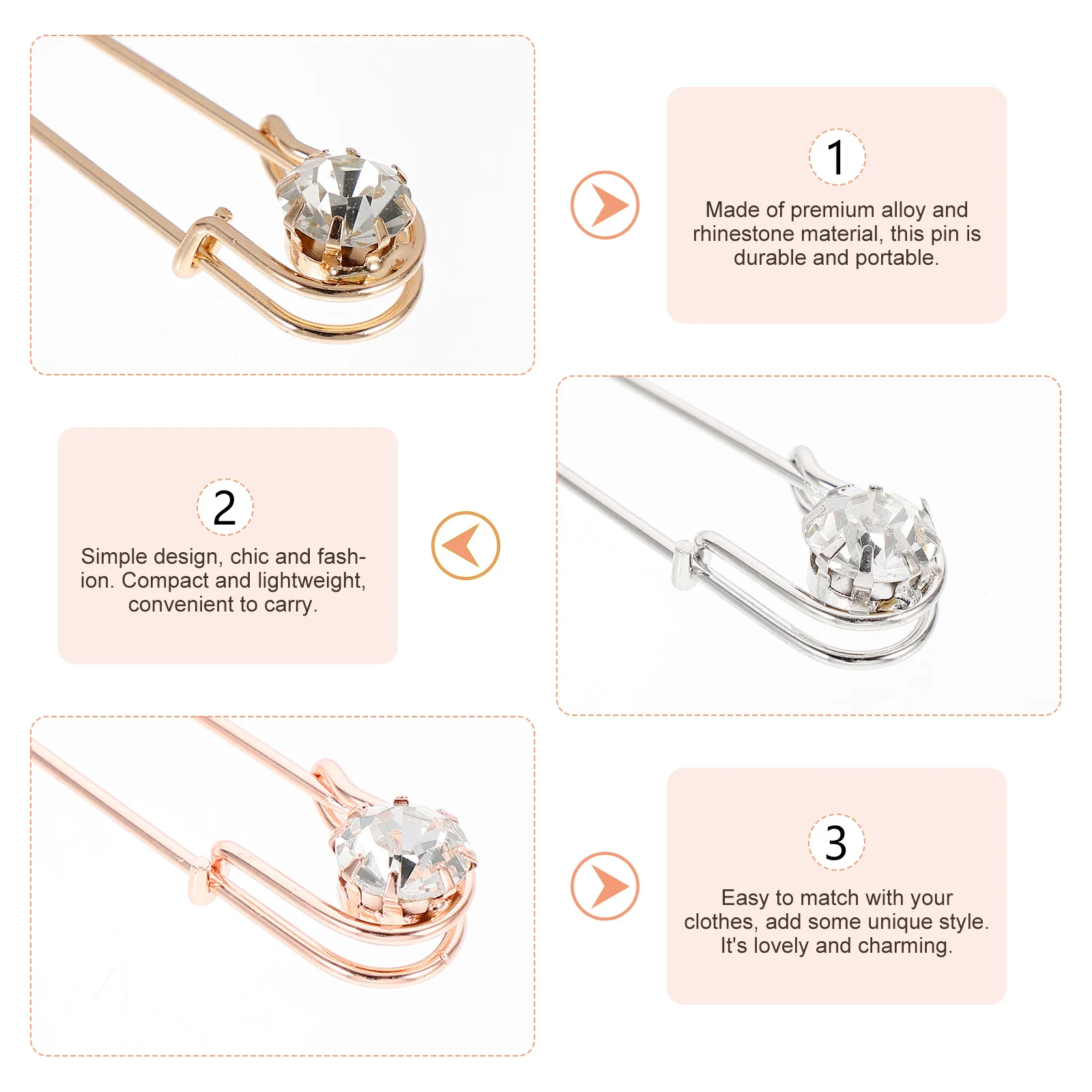 1

Made of premium alloy and rhinestone material, this pin is durable and portable.

2

Simple design, chic and fashion. Compact and lightweight, convenient to carry.

3

Easy to match with your clothes, add some unique style. It's lovely and charming.