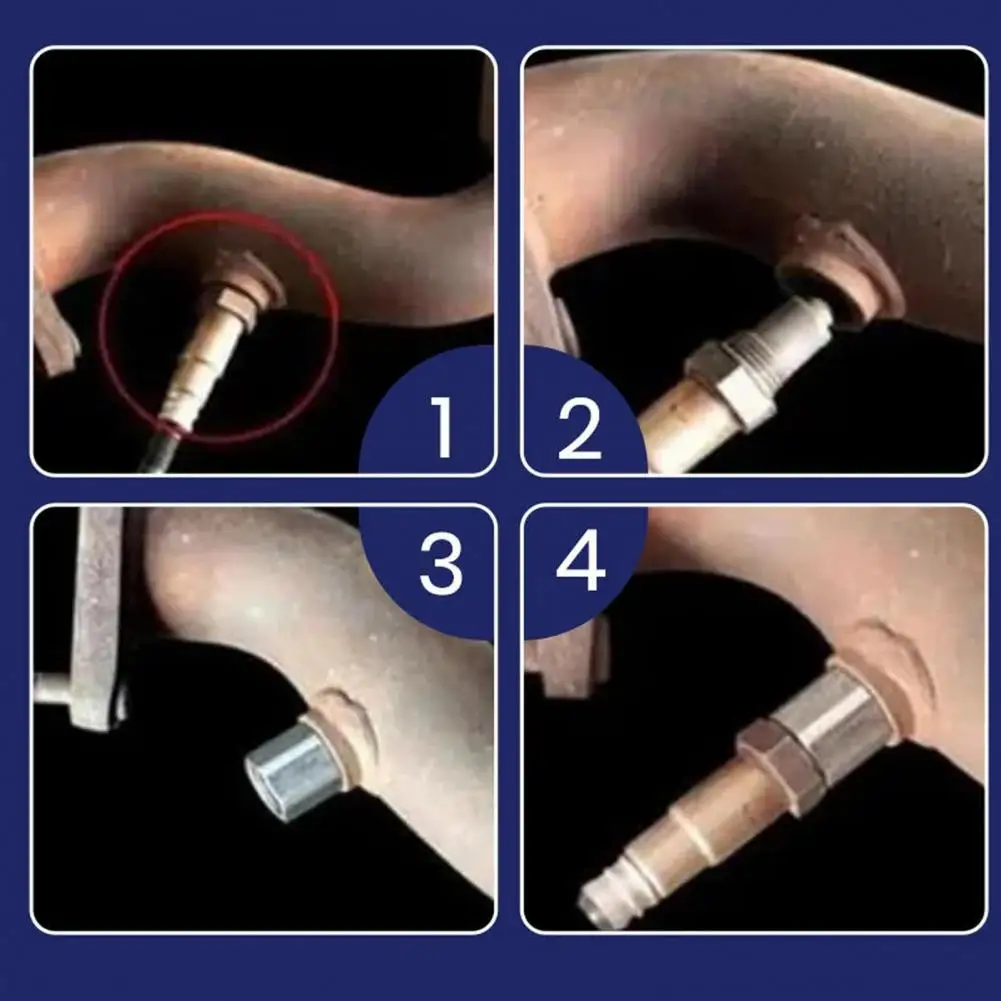 1
2
3
4