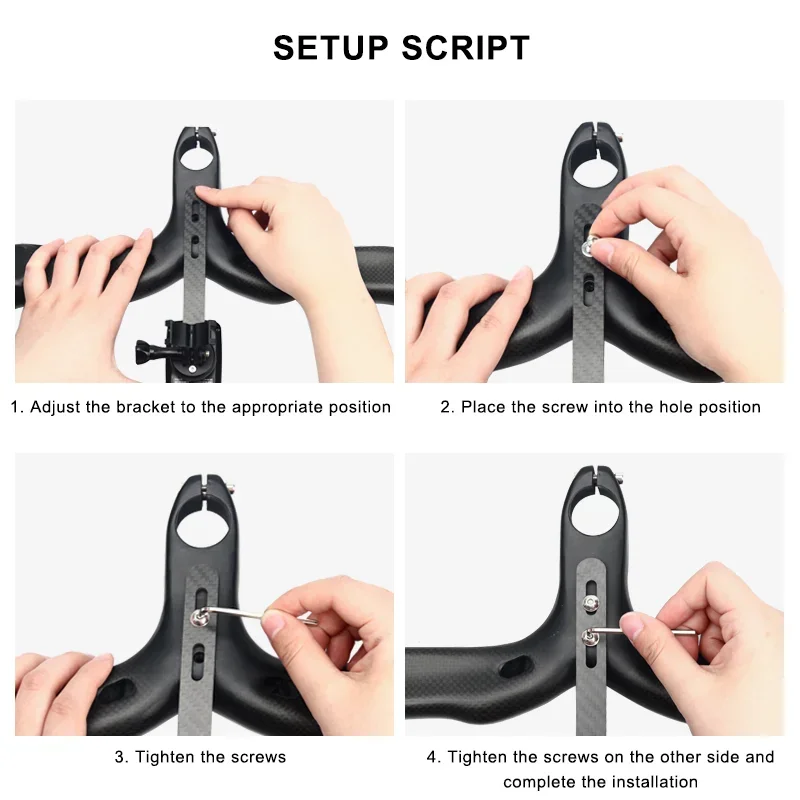 SETUP SCRIPT

1. Adjust the bracket to the appropriate position

2. Place the screw into the hole position

3. Tighten the screws

4. Tighten the screws on the other side and complete the installation