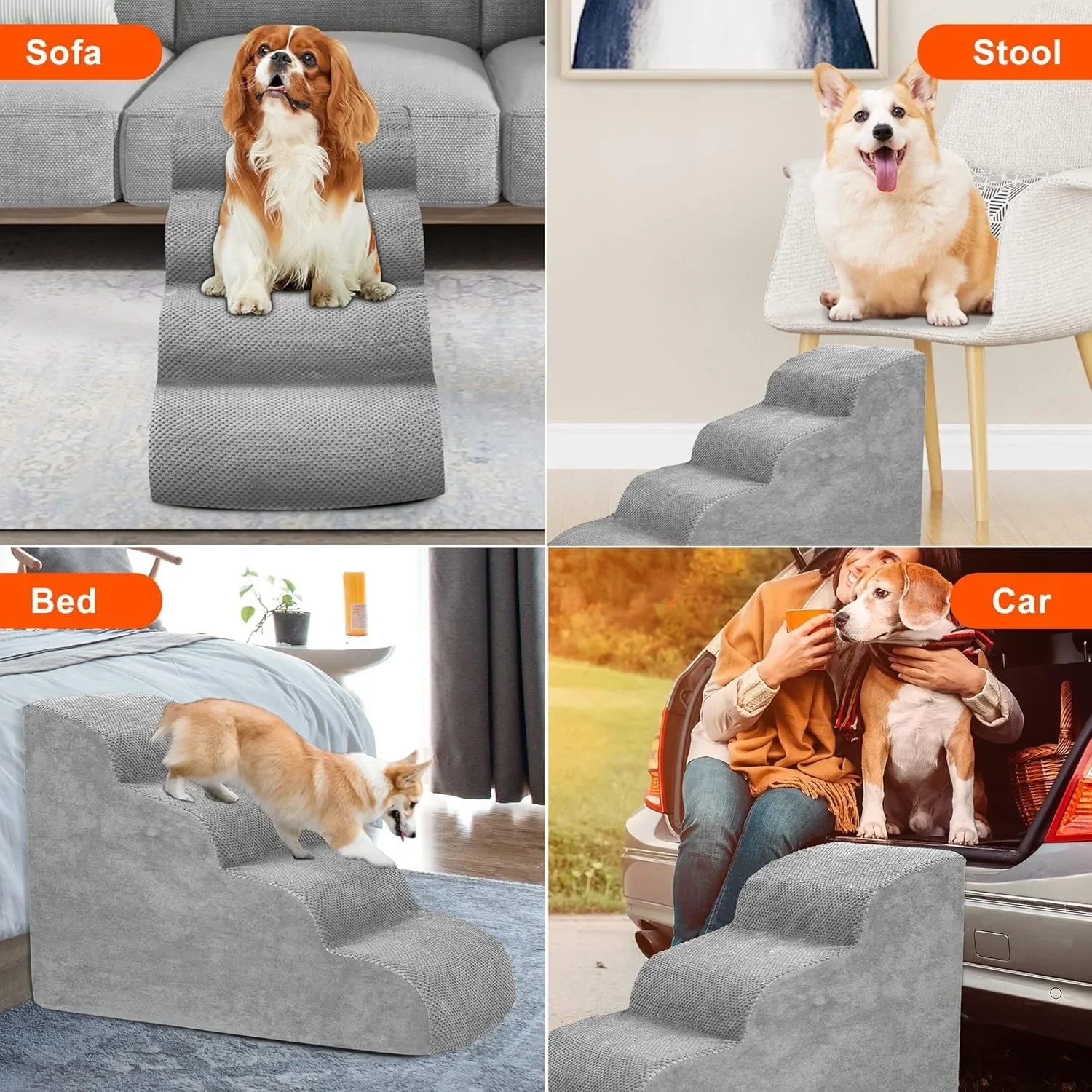 Sofa

Stool

Bed

Car