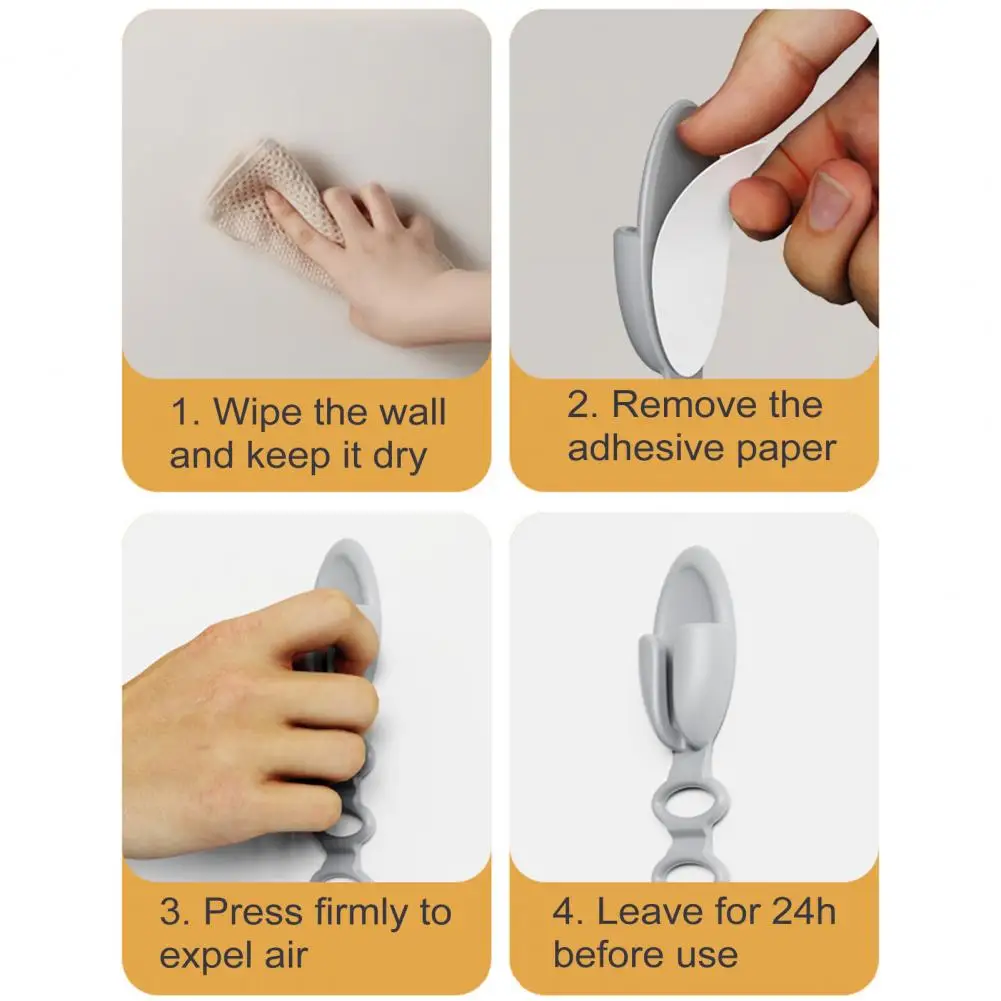 1. Wipe the wall and keep it dry

2. Remove the adhesive paper

3. Press firmly to expel air

4. Leave for 24h before use