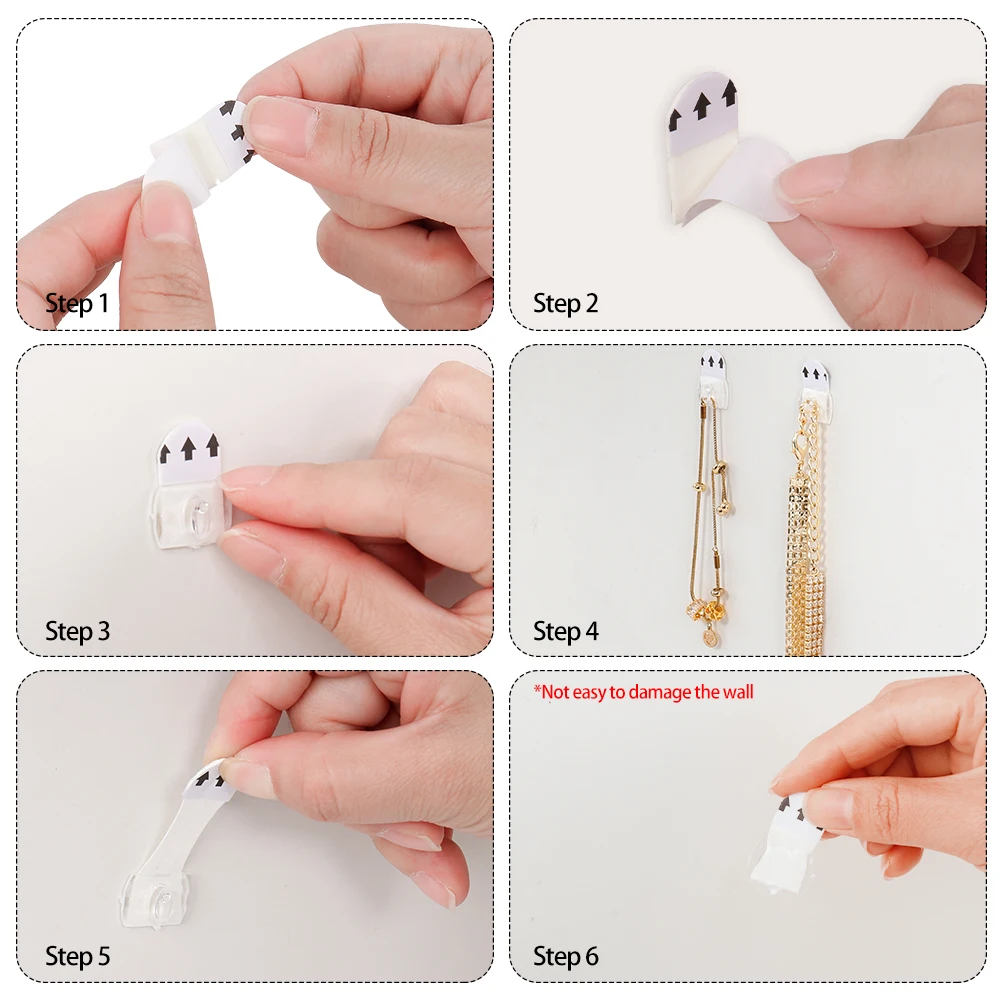 Step 1

Step 2

Step 3

Step 4

Step 5

*Not easy to damage the wall

Step 6