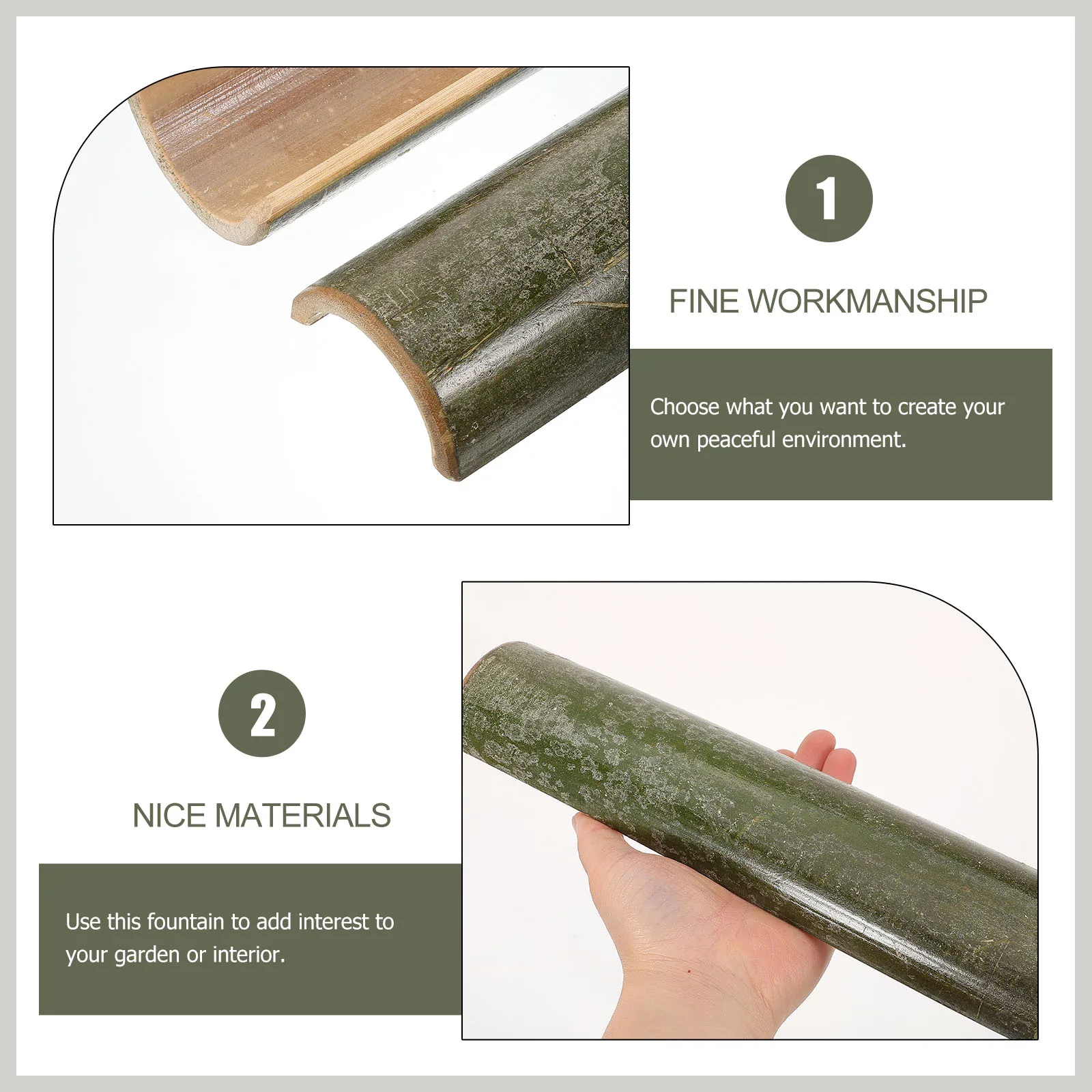 1

FINE WORKMANSHIP

Choose what you want to create your own peaceful environment.

2

NICE MATERIALS

Use this fountain to add interest to your garden or interior.