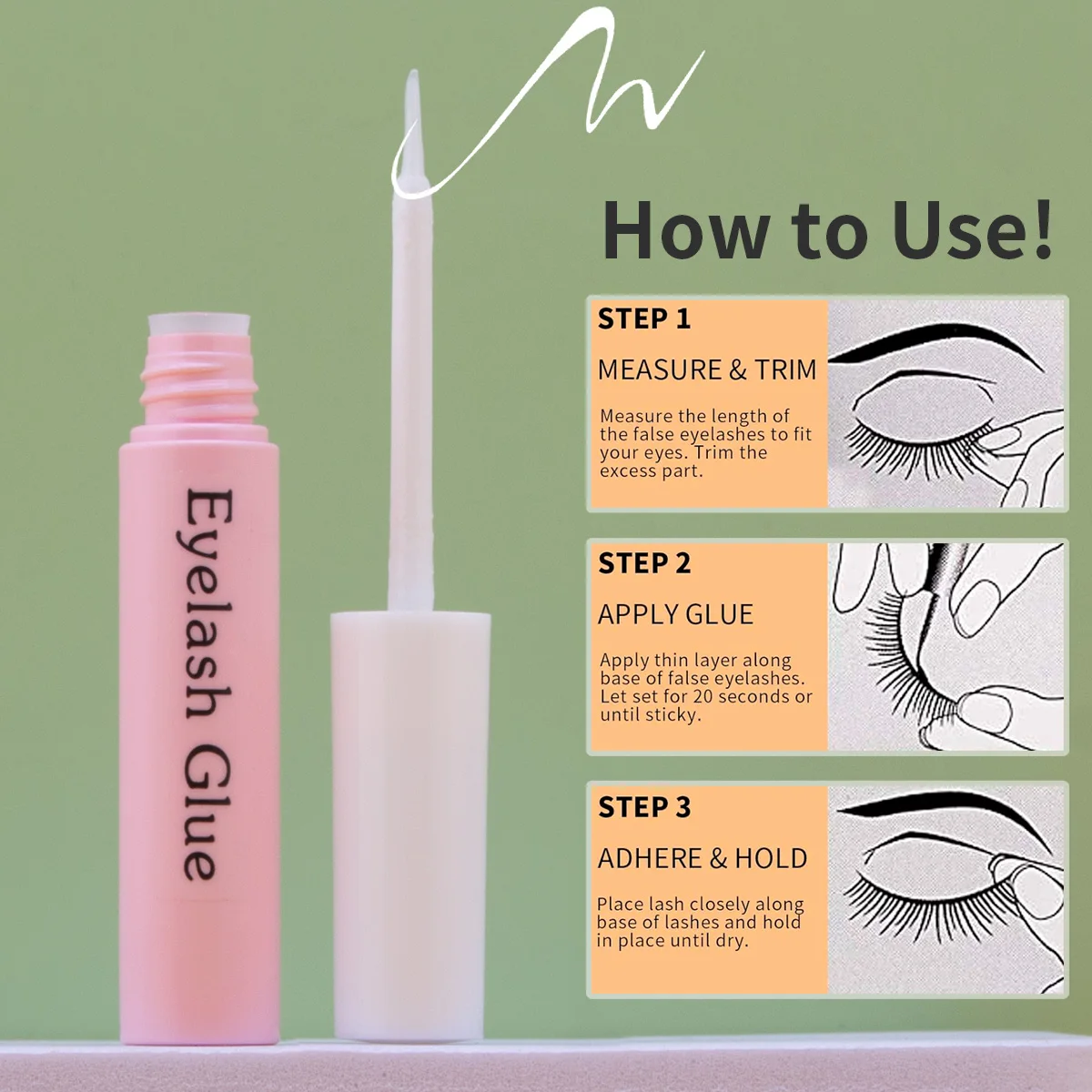 Eyelash Glue

How to Use!

STEP 1

MEASURE & TRIM

Measure the length of the false eyelashes to fit your eyes. Trim the excess part.

STEP 2

APPLY GLUE

Apply thin layer along base of false eyelashes. Let set for 20 seconds or until sticky.

STEP 3

ADHERE & HOLD

Place lash closely along base of lashes and hold in place until dry.