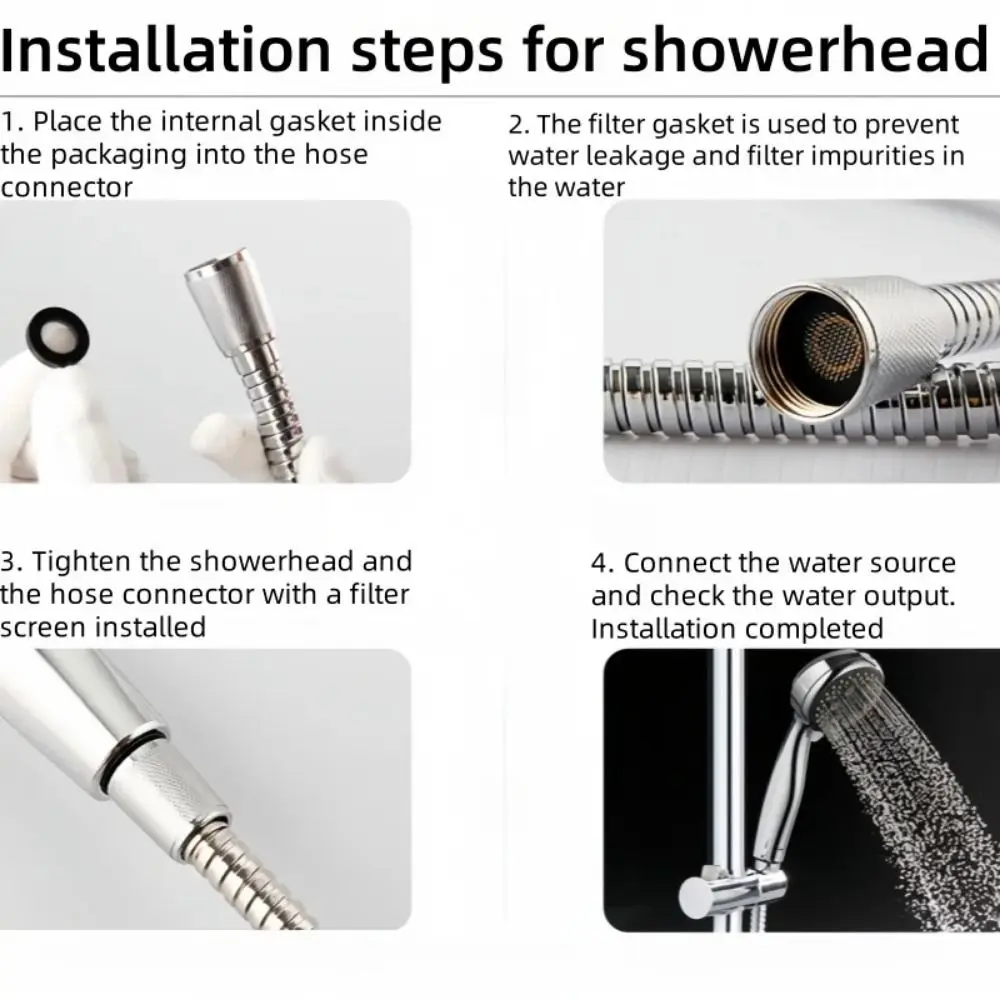 Installation steps for showerhead

1. Place the internal gasket inside the packaging into the hose connector

2. The filter gasket is used to prevent water leakage and filter impurities in the water

3. Tighten the showerhead and the hose connector with a filter screen installed

4. Connect the water source and check the water output. Installation completed