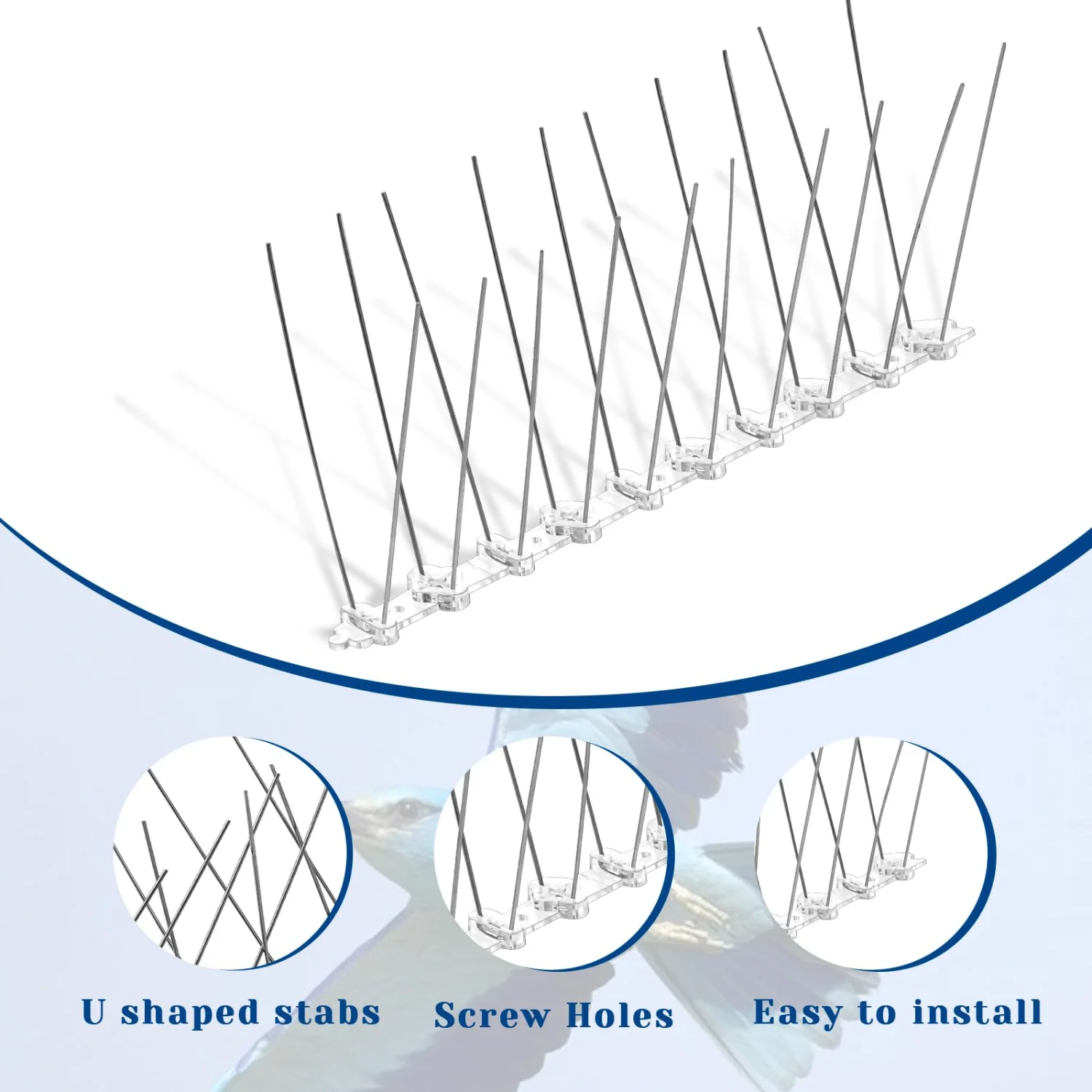 U shaped stabs

Screw Holes

Easy to install