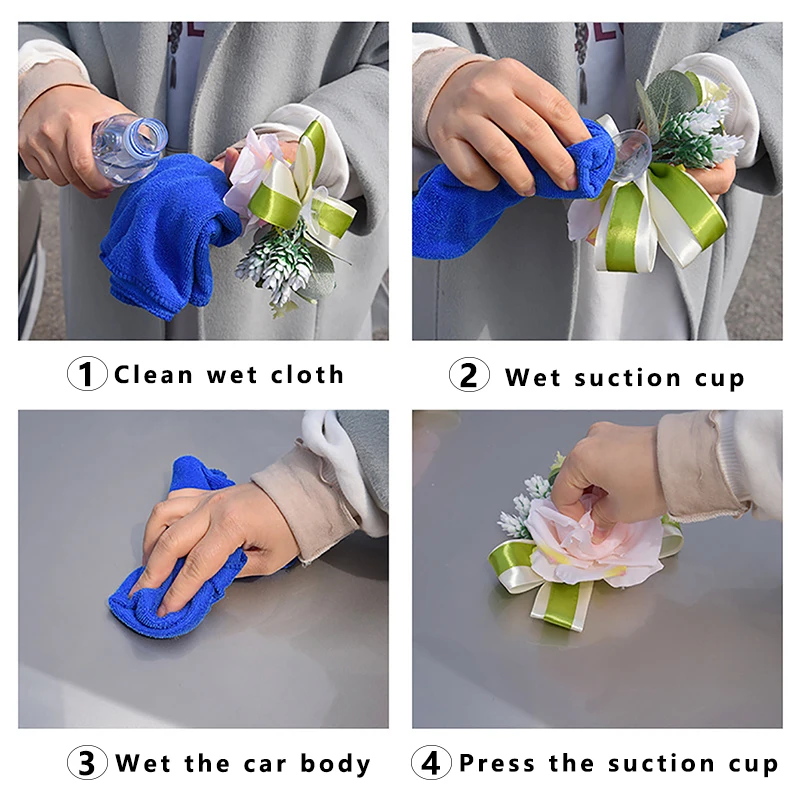 1 Clean wet cloth

2 Wet suction cup

3 Wet the car body

4 Press the suction cup