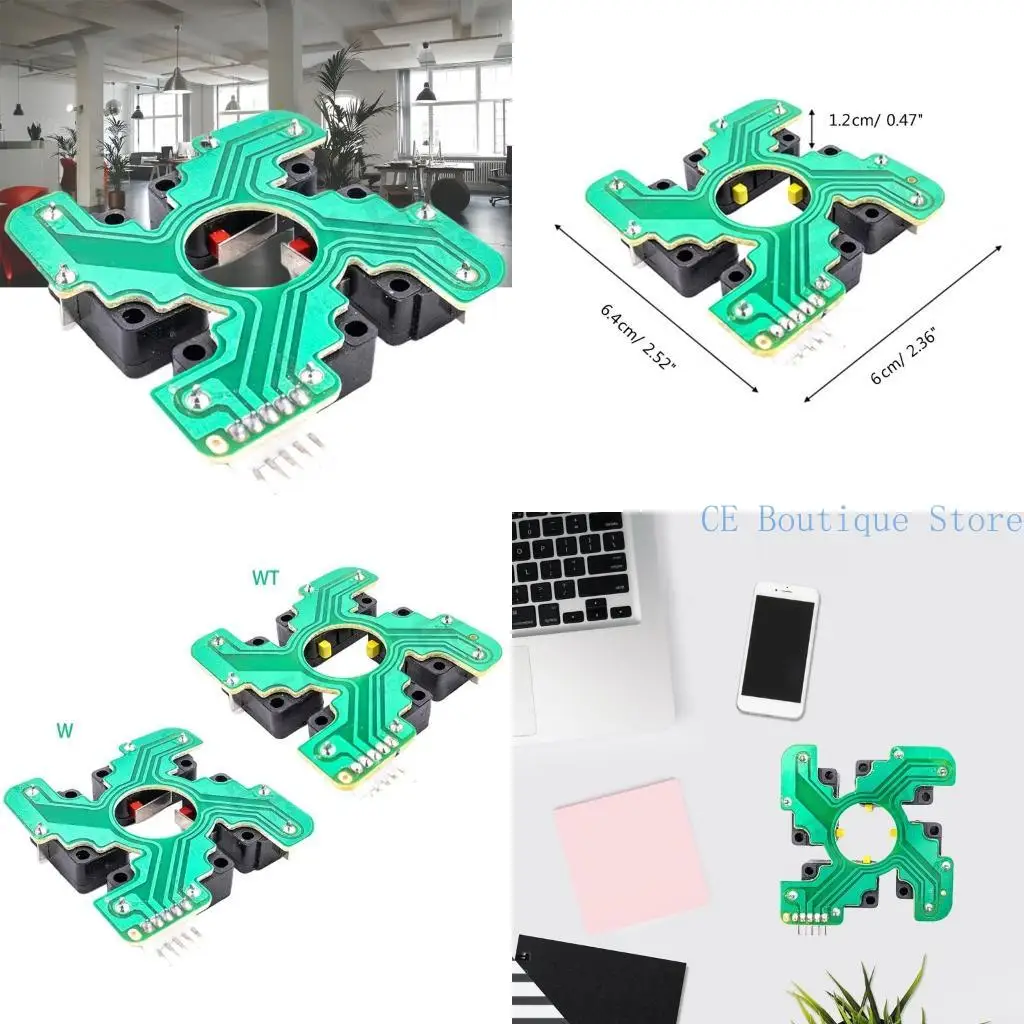 1.2cm/ 0.47"

6.4cm/ 2.52"

6 cm/ 2.36"

WT

W

CE Boutique Store