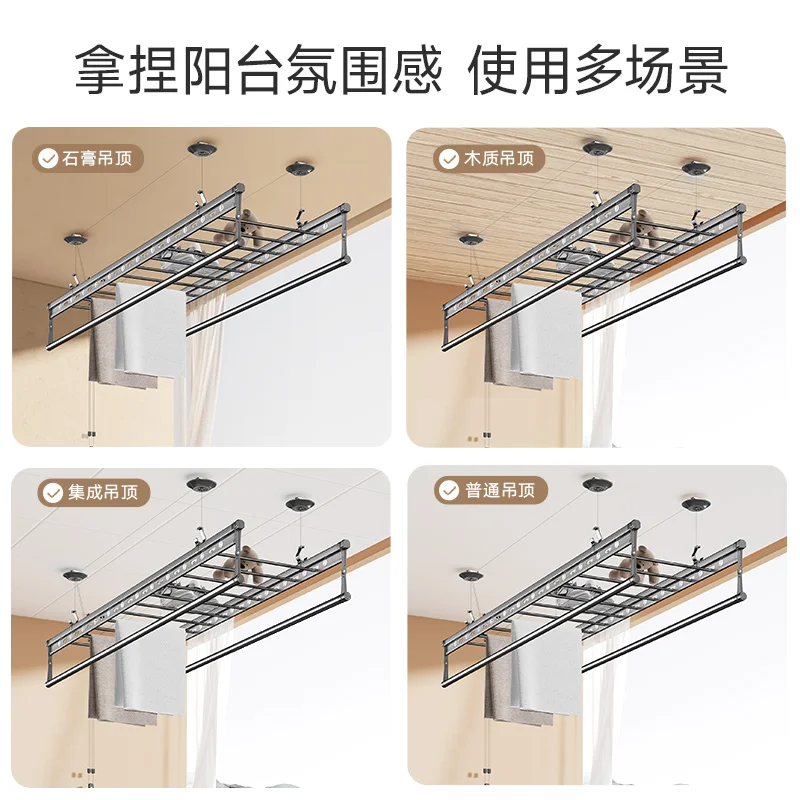 拿捏阳台氛围感 使用多场景

石膏吊顶

木质吊顶

集成吊顶

普通吊顶