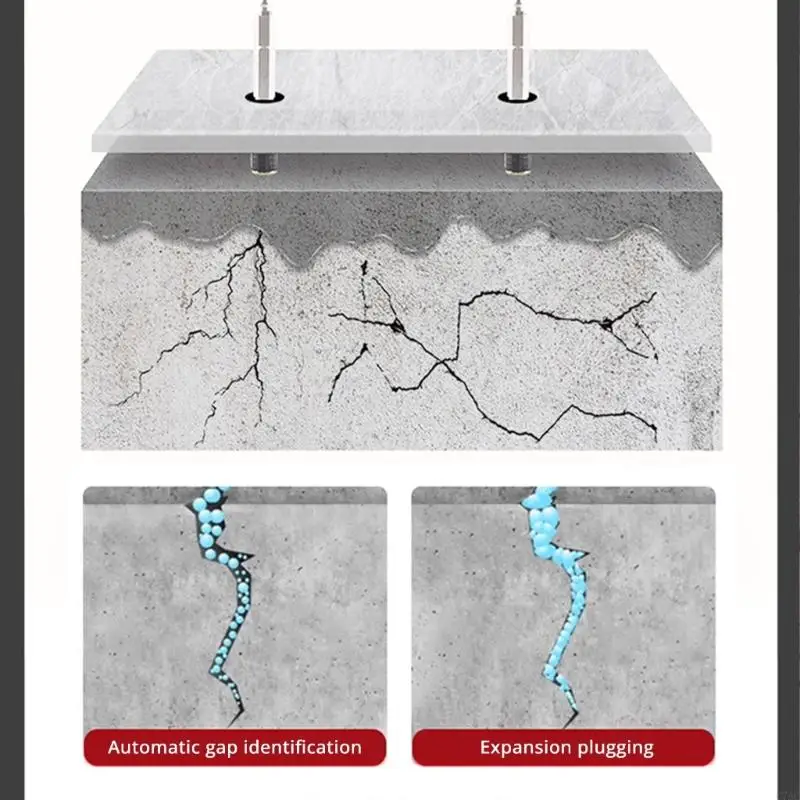 Automatic gap identification

Expansion plugging