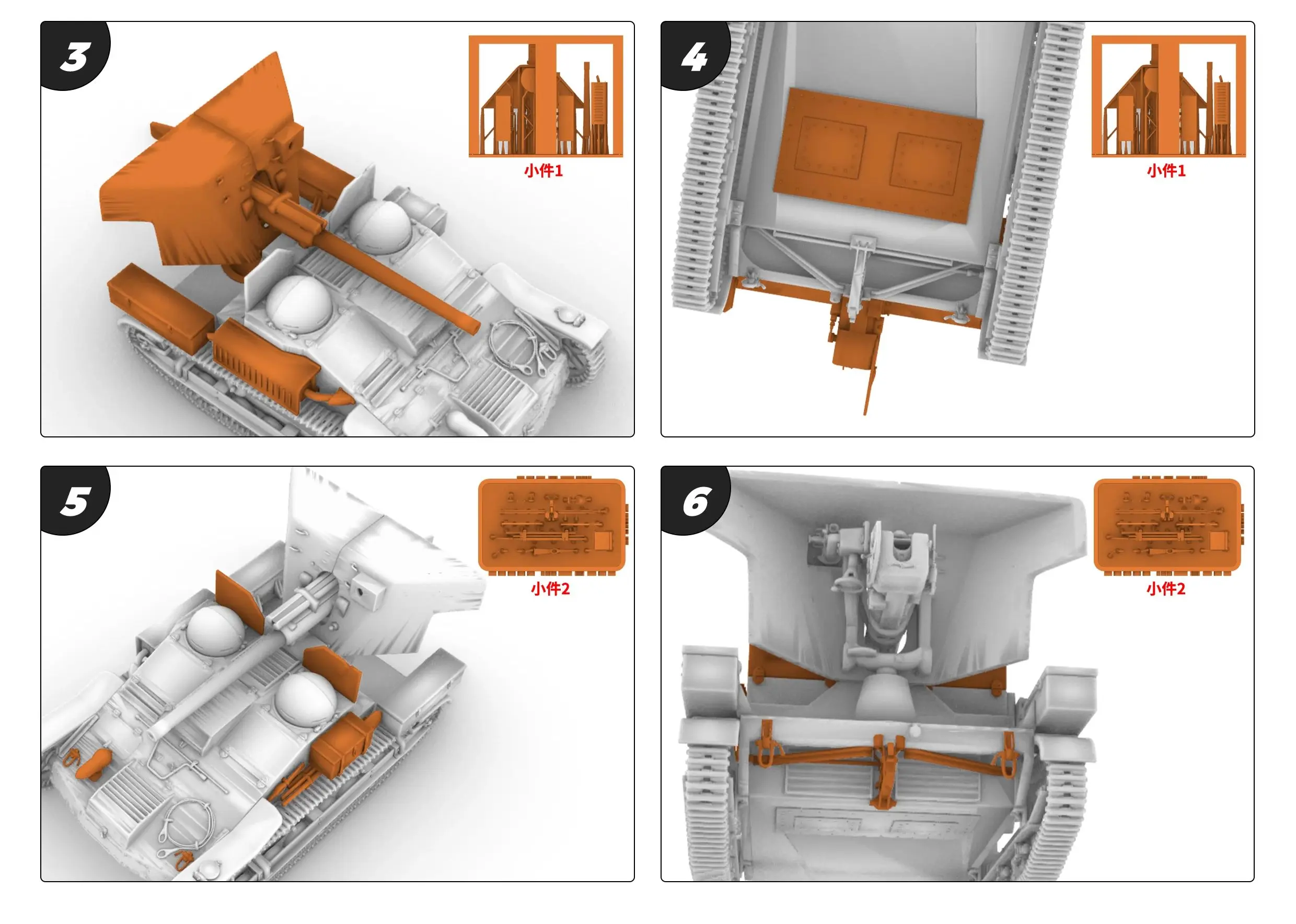 3

小件1

4

小件1

5

小件2

6

小件2