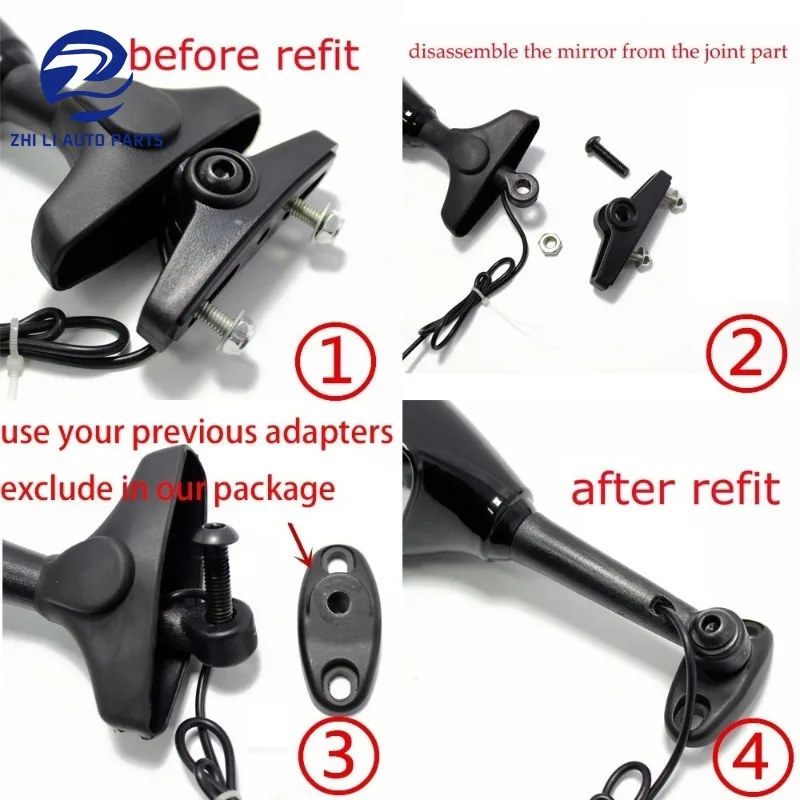 ZHI LI AUTO PARTS

before refit

①

disassemble the mirror from the joint part

②

use your previous adapters exclude in our package

③

after refit

④