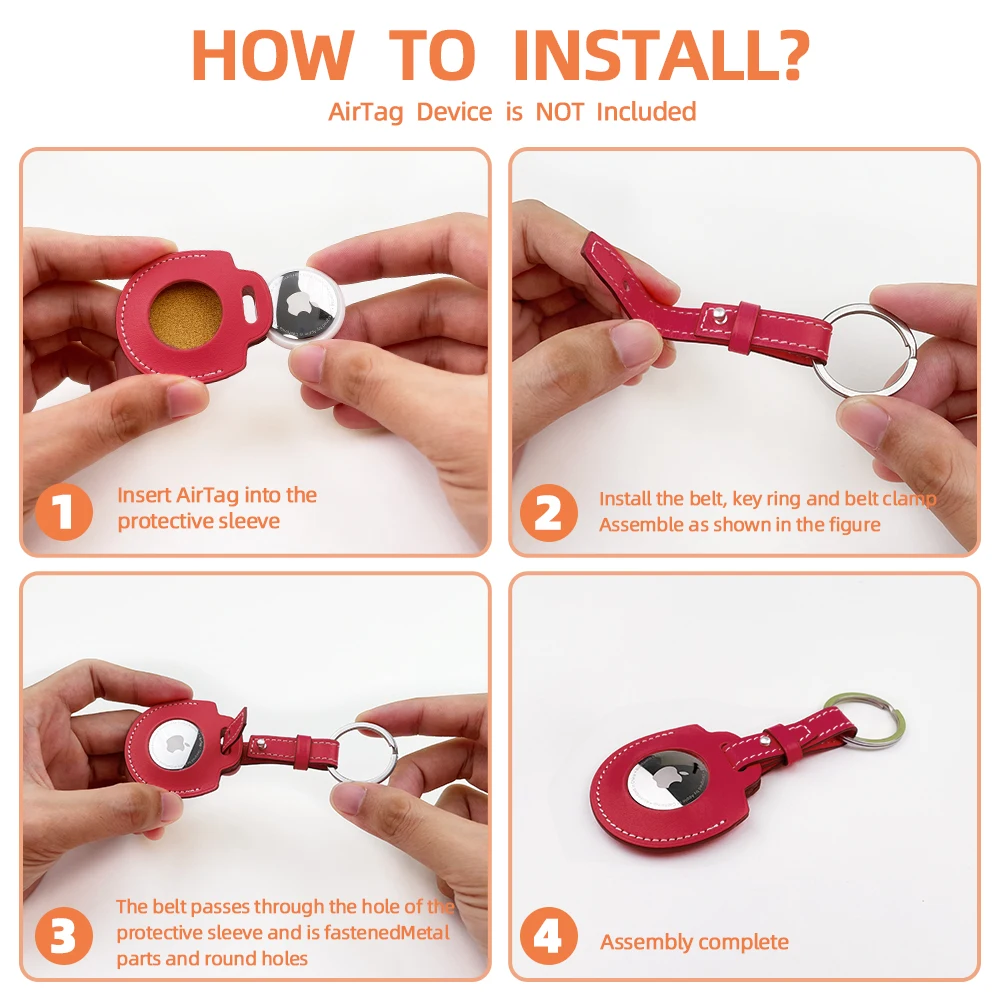 HOW TO INSTALL?

AirTag Device is NOT Included

1 Insert AirTag into the protective sleeve

2 Install the belt, key ring and belt clamp Assemble as shown in the figure

3 The belt passes through the hole of the protective sleeve and is fastenedMetal parts and round holes

4 Assembly complete