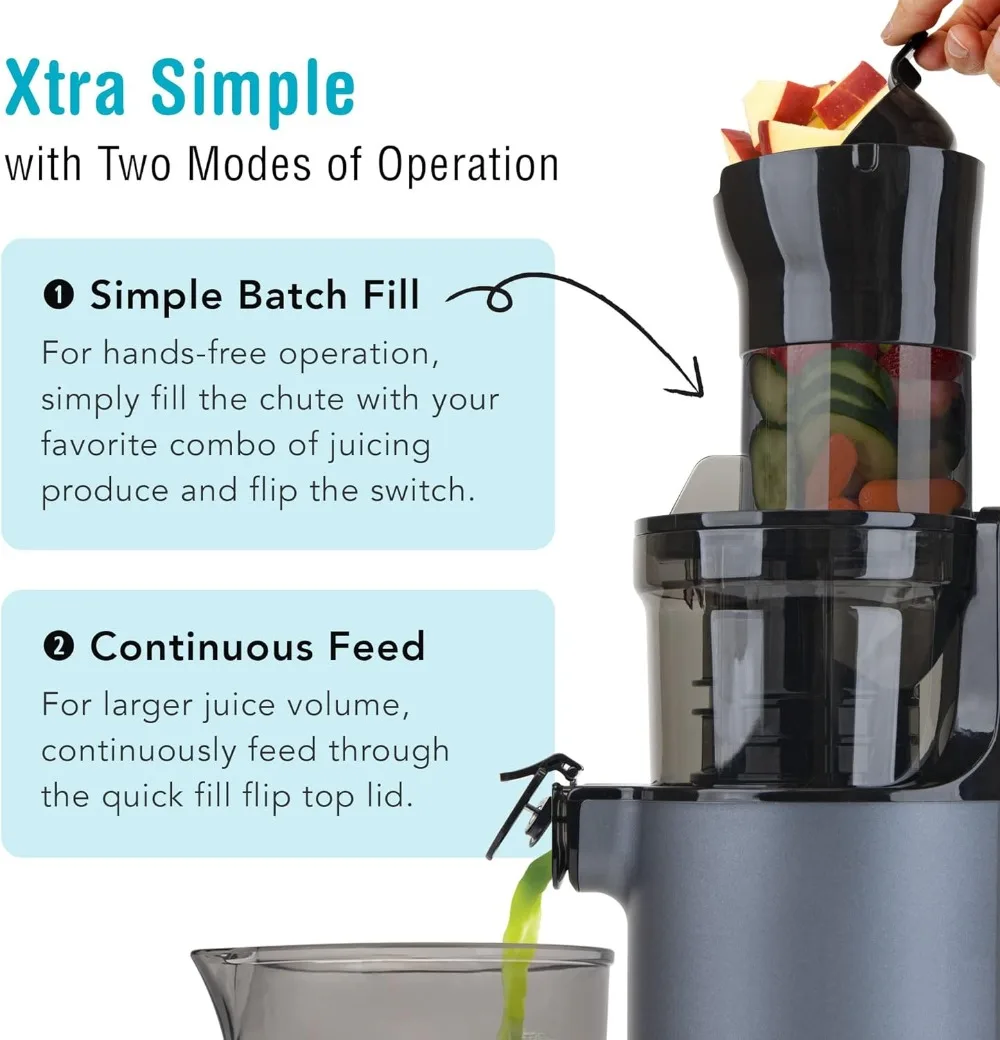 Xtra Simple
with Two Modes of Operation

❶ Simple Batch Fill
For hands-free operation, simply fill the chute with your favorite combo of juicing produce and flip the switch.

❷ Continuous Feed
For larger juice volume, continuously feed through the quick fill flip top lid.