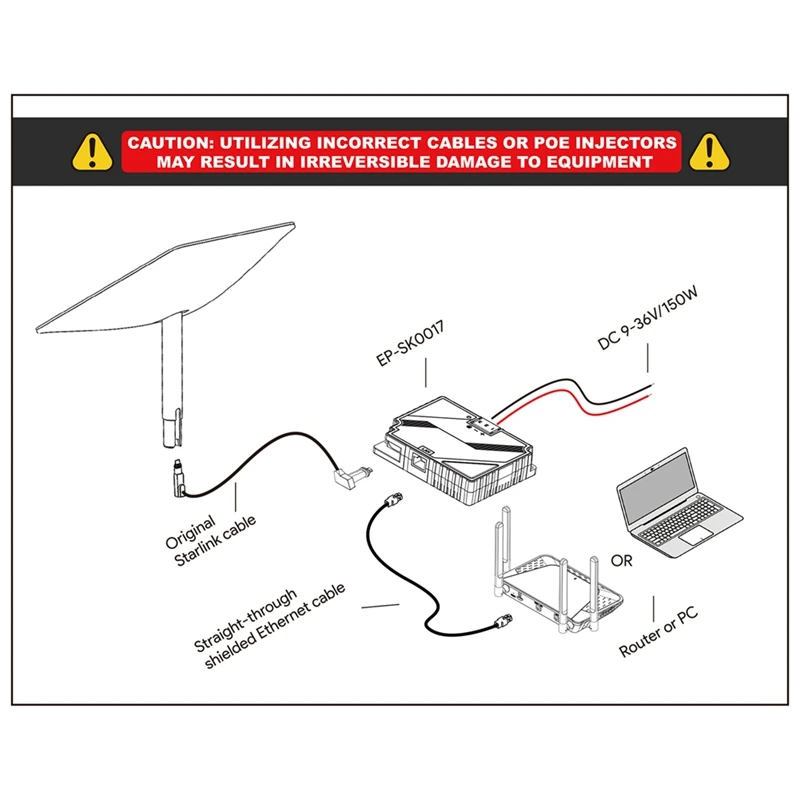 CAUTION: UTILIZING INCORRECT CABLES OR POE INJECTORS MAY RESULT IN IRREVERSIBLE DAMAGE TO EQUIPMENT

EP-SK0017

DC 9-36V/150W

Original Starlink cable

Straight-through shielded Ethernet cable

OR

Router or PC