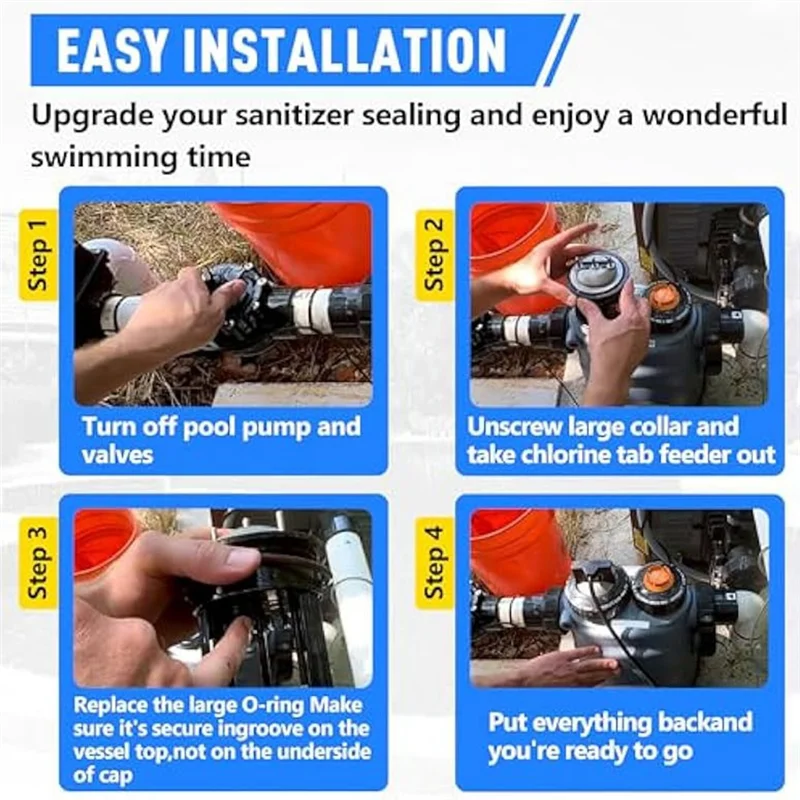 EASY INSTALLATION

Upgrade your sanitizer sealing and enjoy a wonderful swimming time

Step 1

Turn off pool pump and valves

Step 2

Unscrew large collar and take chlorine tab feeder out

Step 3

Replace the large O-ring Make sure it's secure ingroove on the vessel top,not on the underside of cap

Step 4

Put everything backand you're ready to go