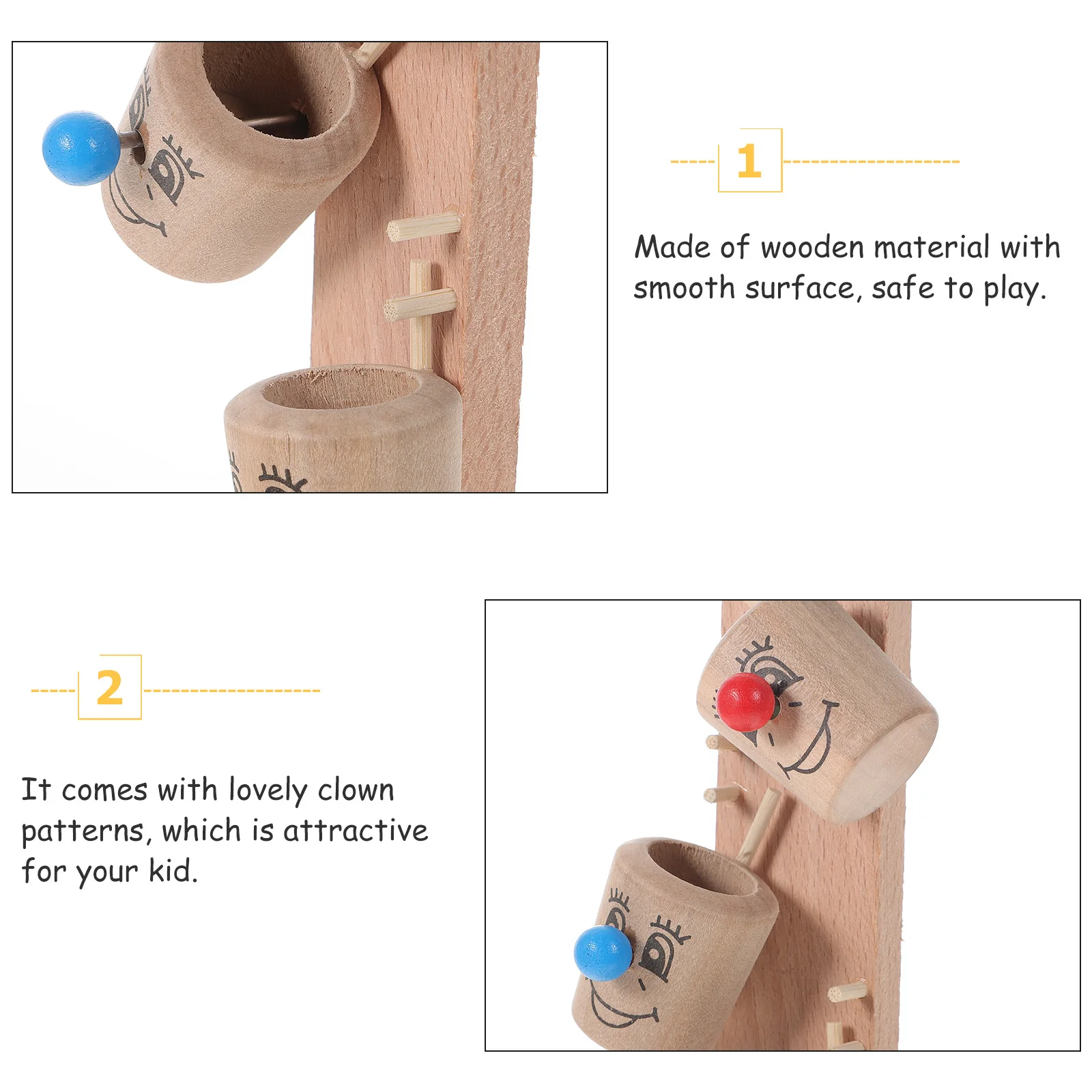 1

Made of wooden material with smooth surface, safe to play.

2

It comes with lovely clown patterns, which is attractive for your kid.